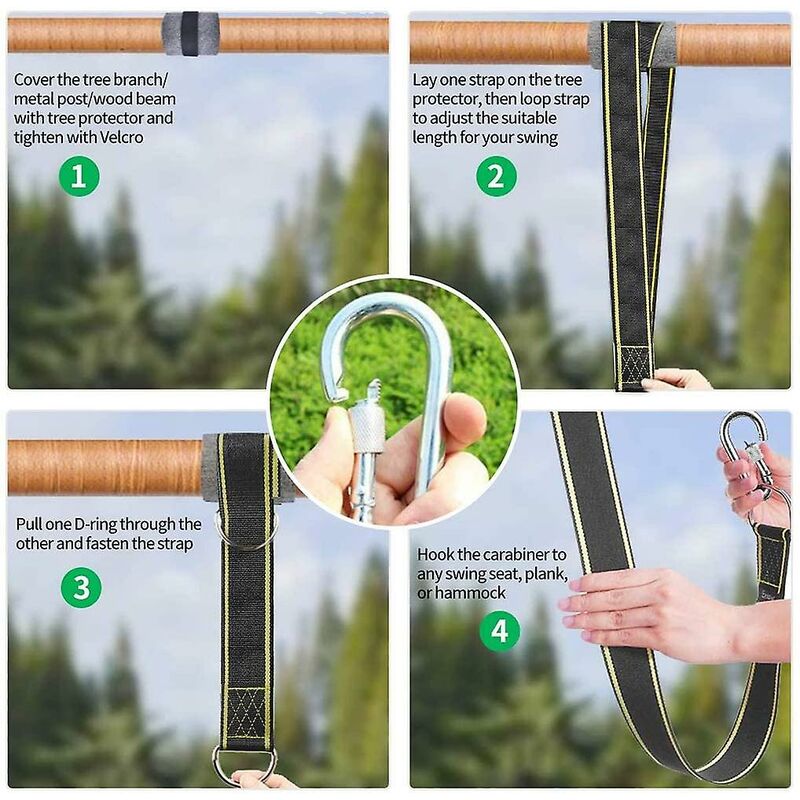 Cover the tree branch/ metal post/wood beam with tree protector and tighten with Velcro

1

Lay one strap on the tree protector, then loop strap to adjust the suitable length for your swing

2

Pull one D-ring through the other and fasten the strap

3

Hook the carabiner to any swing seat, plank, or hammock

4