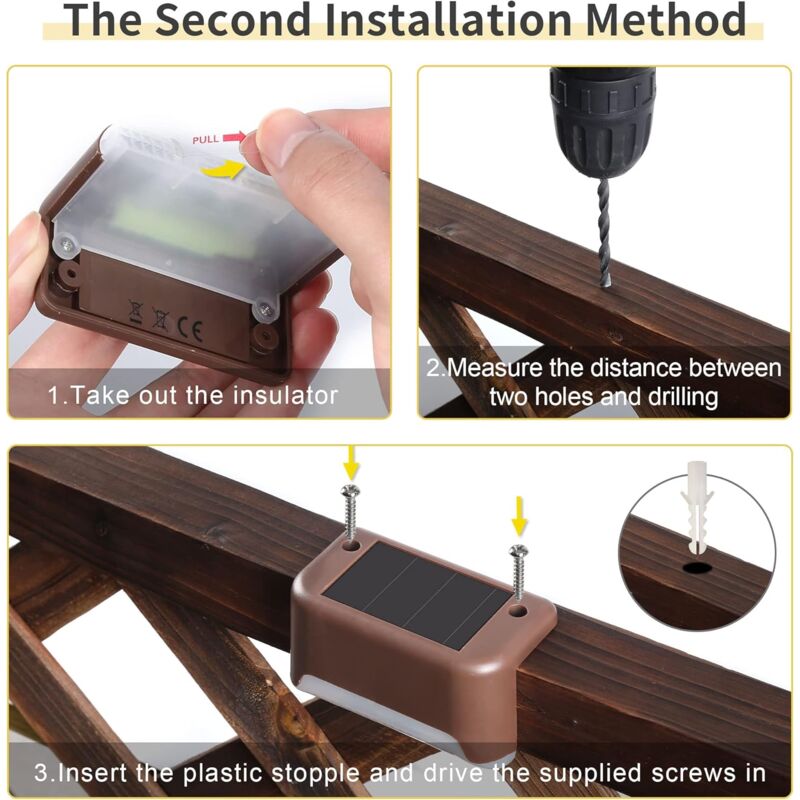 The Second Installation Method

PULL

CE

1.Take out the insulator

2.Measure the distance between two holes and drilling

3.Insert the plastic stopple and drive the supplied screws in