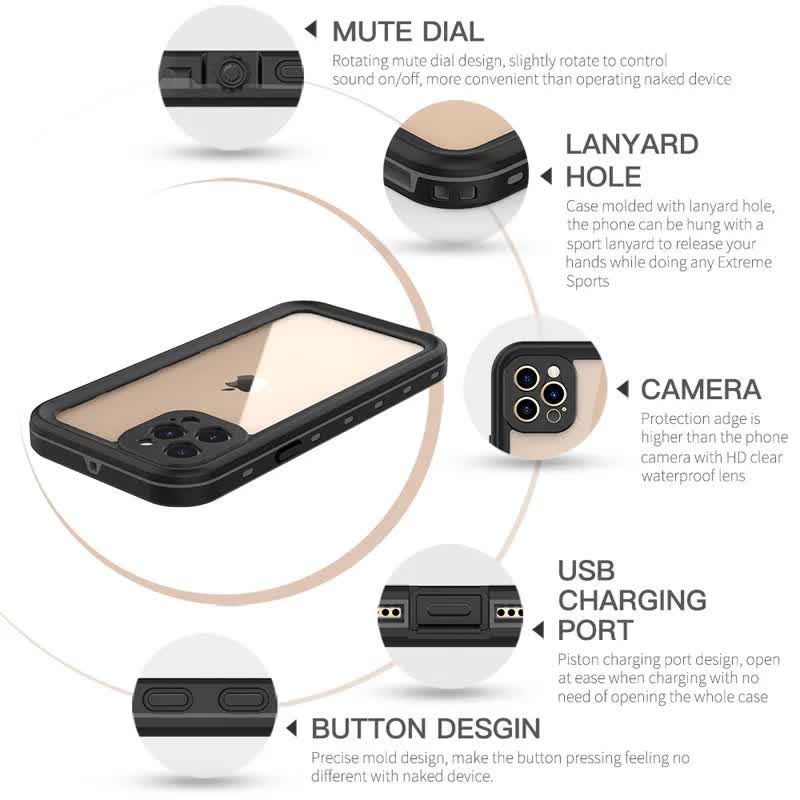 MUTE DIAL
Rotating mute dial design, slightly rotate to control sound on/off, more convenient than operating naked device

LANYARD HOLE
Case molded with lanyard hole, the phone can be hung with a sport lanyard to release your hands while doing any Extreme Sports

CAMERA
Protection adge is higher than the phone camera with HD clear waterproof lens

USB CHARGING PORT
Piston charging port design, open at ease when charging with no need of opening the whole case

BUTTON DESGIN
Precise mold design, make the button pressing feeling no different with naked device.