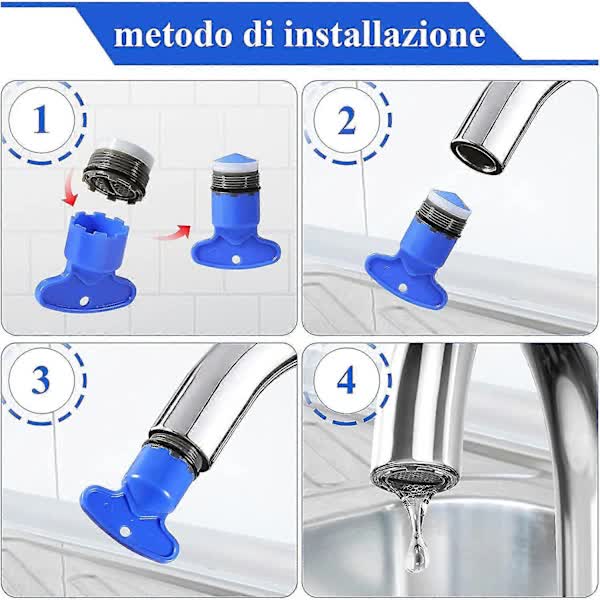 metodo di installazione

1

2

3

4