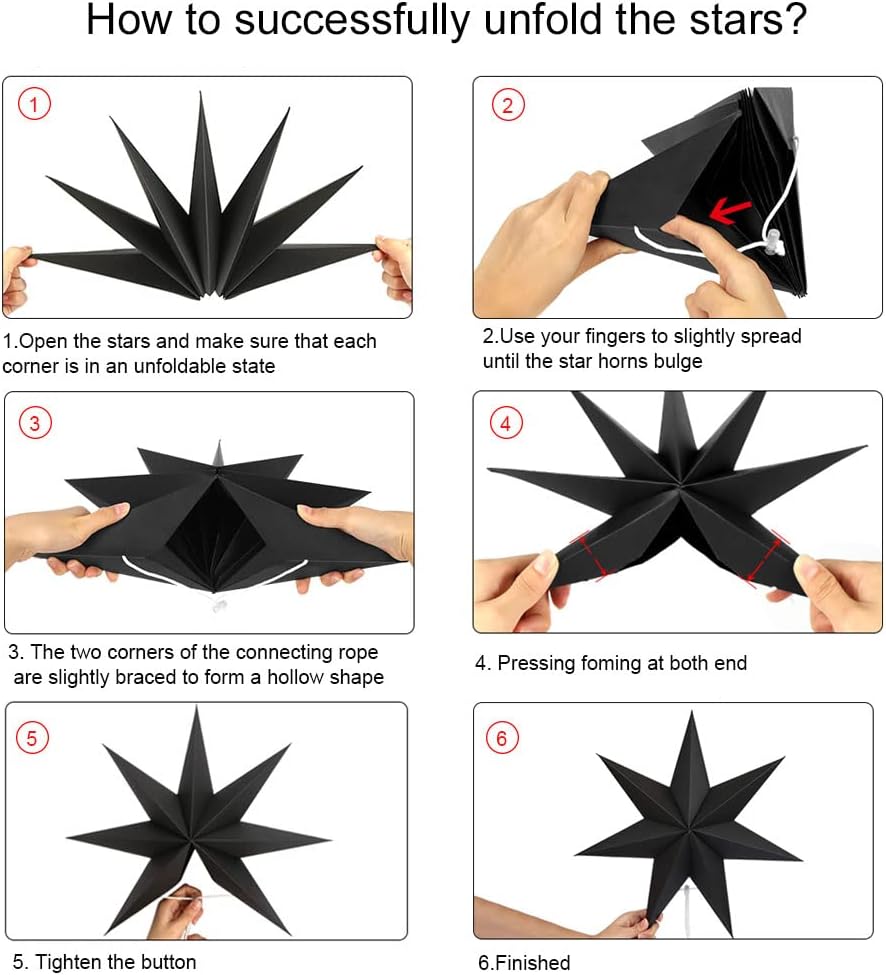 How to successfully unfold the stars?

1

1.Open the stars and make sure that each corner is in an unfoldable state

2

2.Use your fingers to slightly spread until the star horns bulge

3

3. The two corners of the connecting rope are slightly braced to form a hollow shape

4

4. Pressing foming at both end

5

5. Tighten the button

6

6.Finished