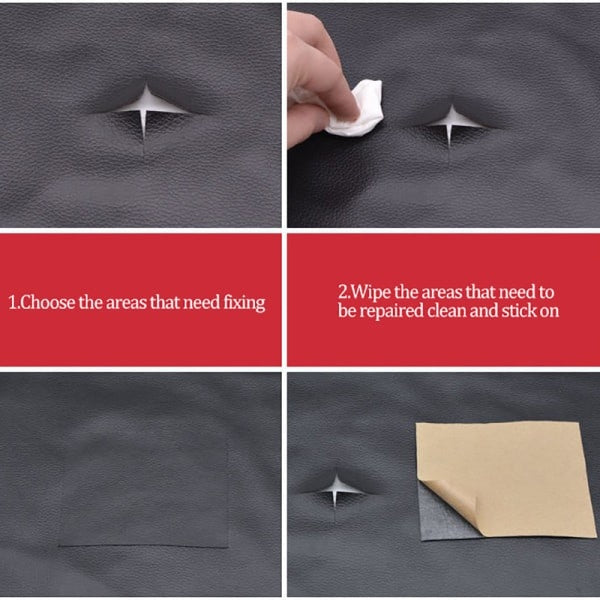 1.Choose the areas that need fixing

2.Wipe the areas that need to be repaired clean and stick on