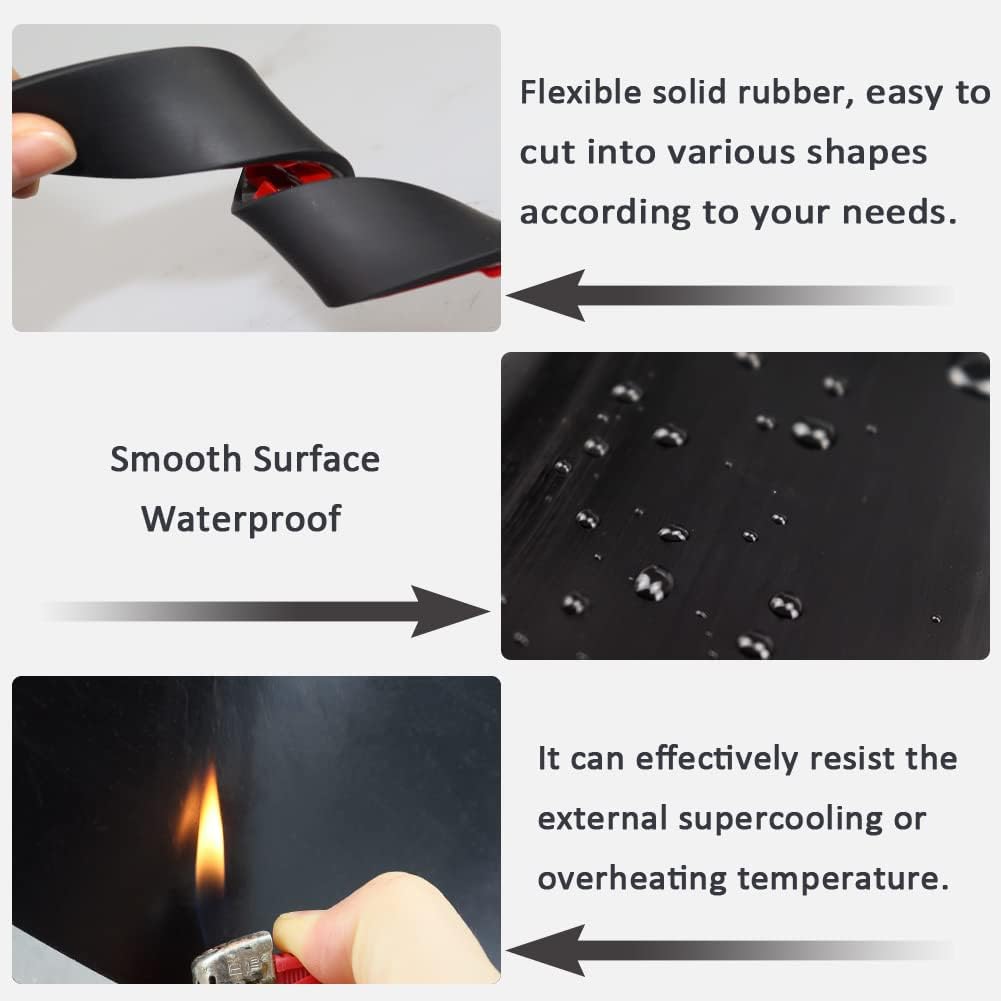 Flexible solid rubber, easy to cut into various shapes according to your needs.

Smooth Surface
Waterproof

It can effectively resist the external supercooling or overheating temperature.