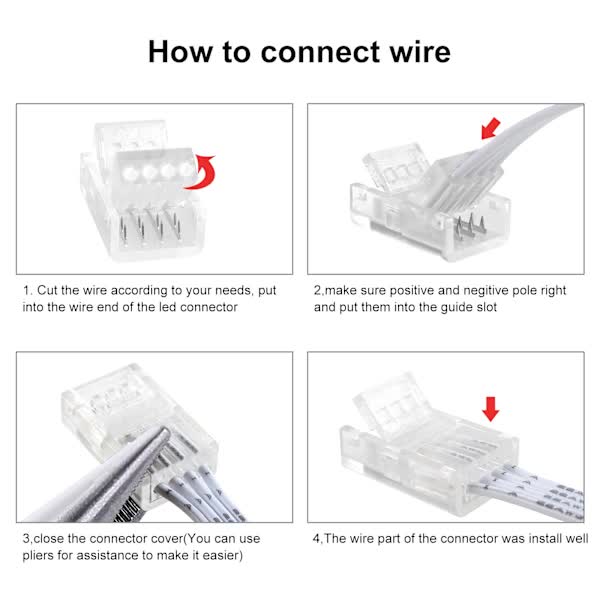 How to connect wire

1. Cut the wire according to your needs, put into the wire end of the led connector

2,make sure positive and negitive pole right and put them into the guide slot

3,close the connector cover(You can use pliers for assistance to make it easier)

4,The wire part of the connector was install well