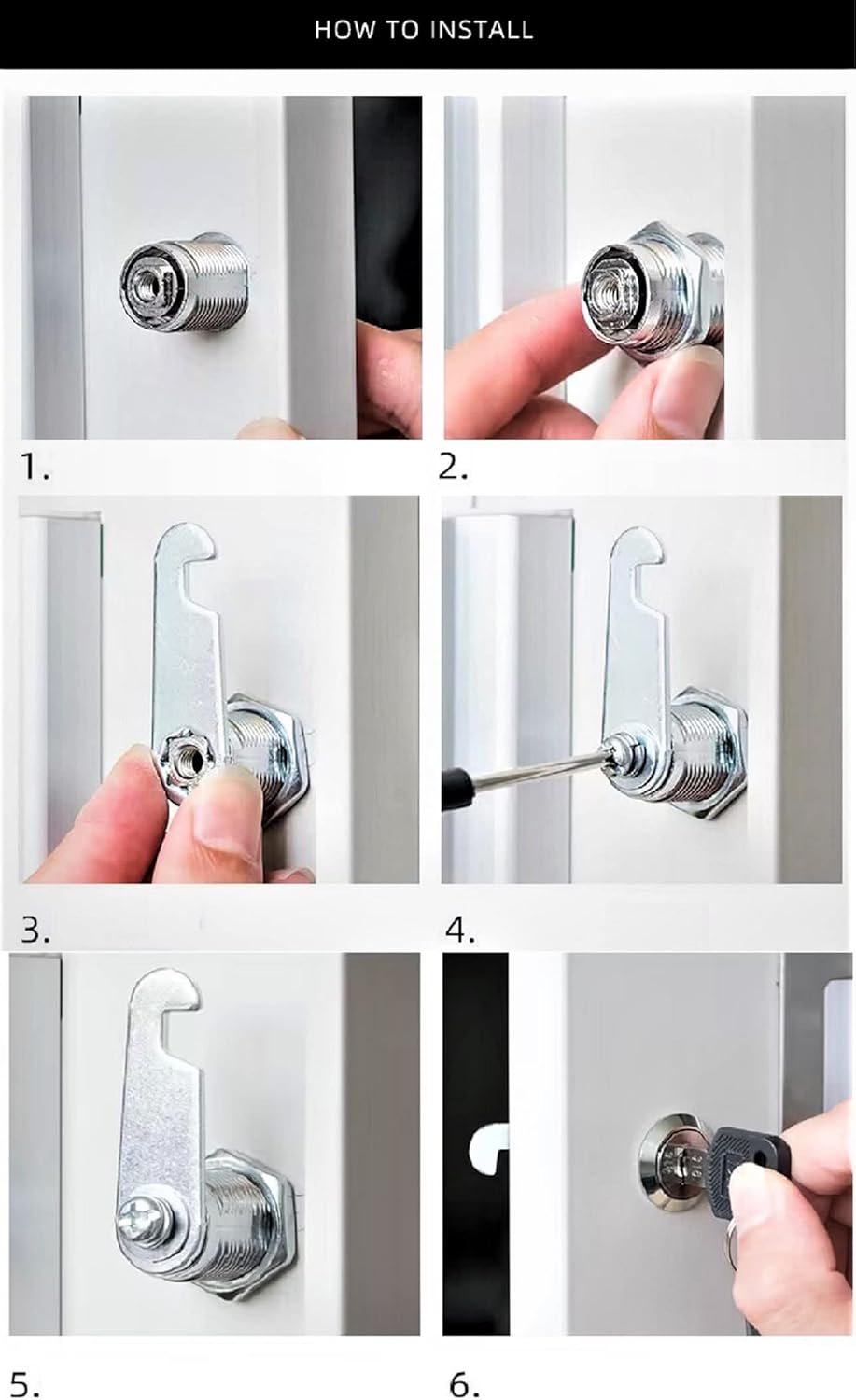 HOW TO INSTALL

1.

2.

3.

4.

5.

6.