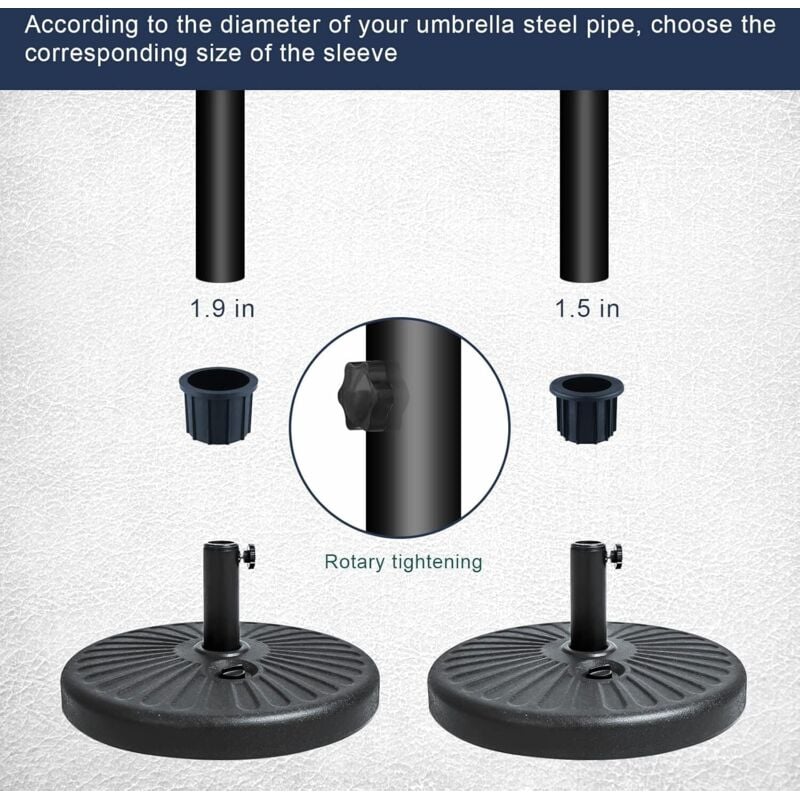 According to the diameter of your umbrella steel pipe, choose the corresponding size of the sleeve

1.9 in

1.5 in

Rotary tightening