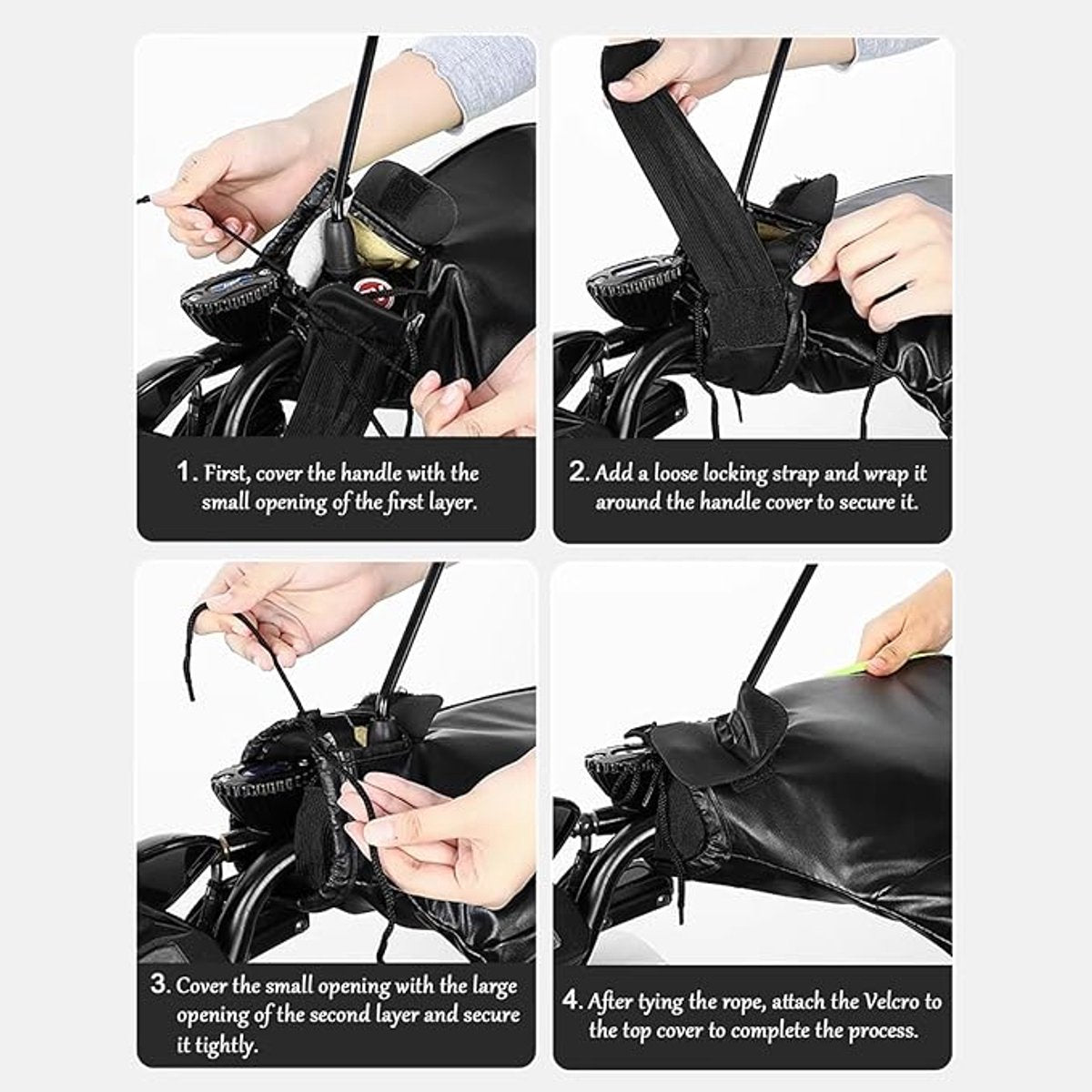 1. First, cover the handle with the small opening of the first layer.

2. Add a loose locking strap and wrap it around the handle cover to secure it.

3. Cover the small opening with the large opening of the second layer and secure it tightly.

4. After tying the rope, attach the Velcro to the top cover to complete the process.