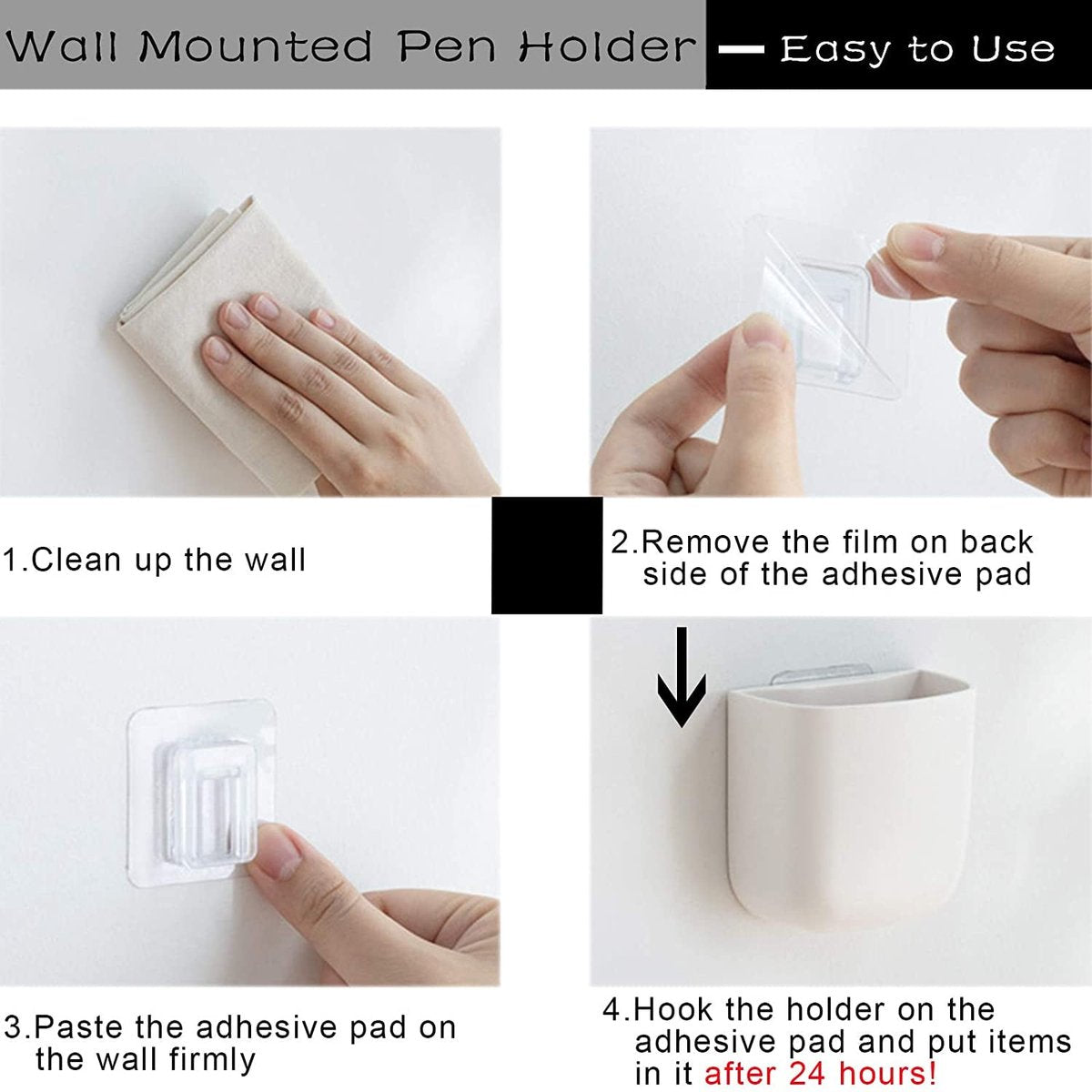 Wall Mounted Pen Holder — Easy to Use

1.Clean up the wall

2.Remove the film on back side of the adhesive pad

3.Paste the adhesive pad on the wall firmly

4.Hook the holder on the adhesive pad and put items in it after 24 hours!