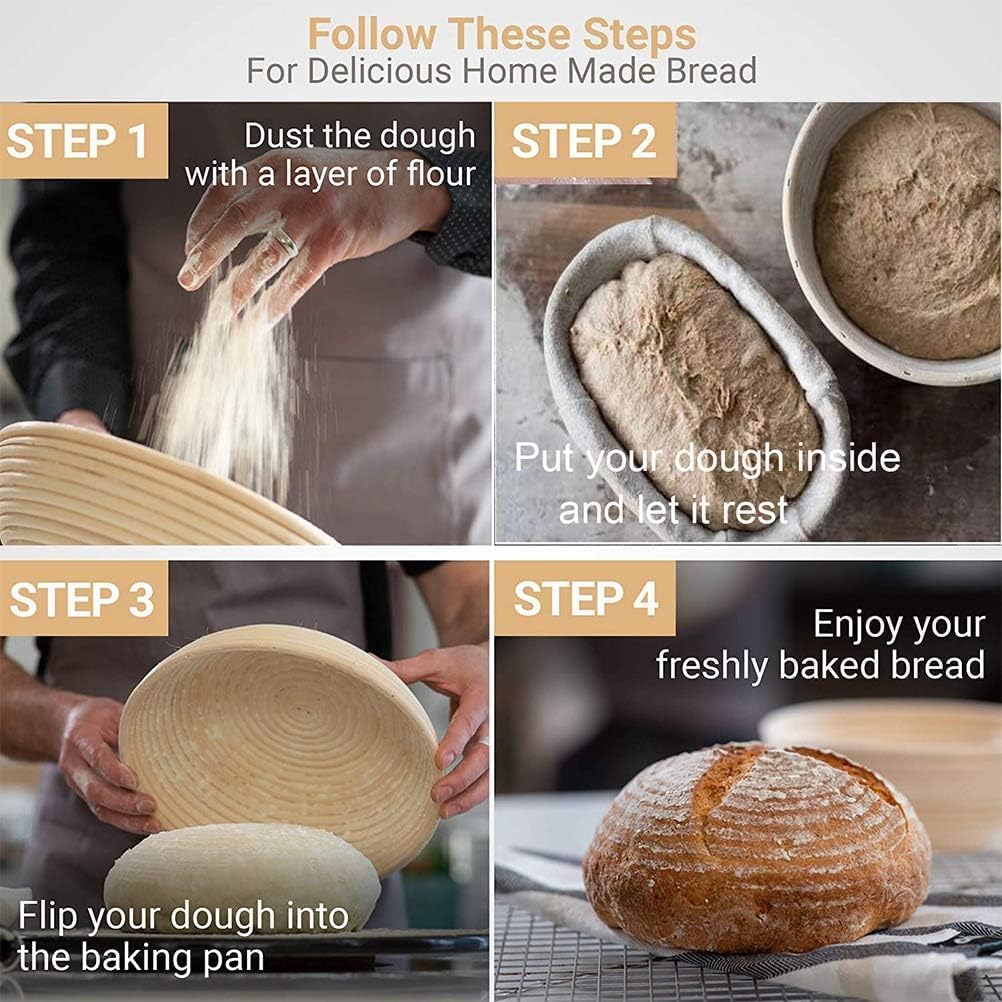 Follow These Steps
For Delicious Home Made Bread

STEP 1
Dust the dough with a layer of flour

STEP 2
Put your dough inside and let it rest

STEP 3
Flip your dough into the baking pan

STEP 4
Enjoy your freshly baked bread