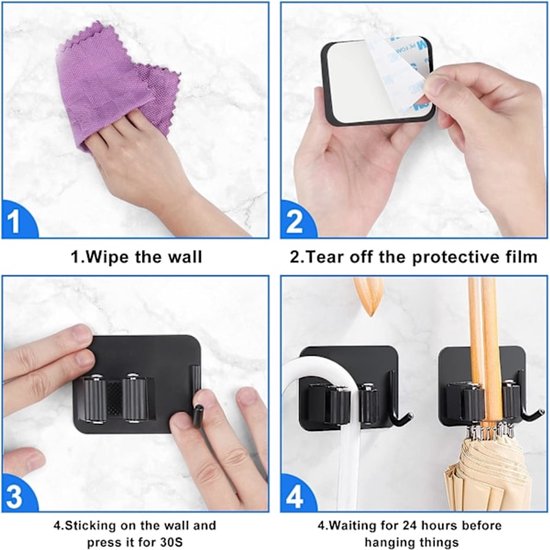 1

1.Wipe the wall

2

2.Tear off the protective film

3

4.Sticking on the wall and press it for 30S

4

4.Waiting for 24 hours before hanging things