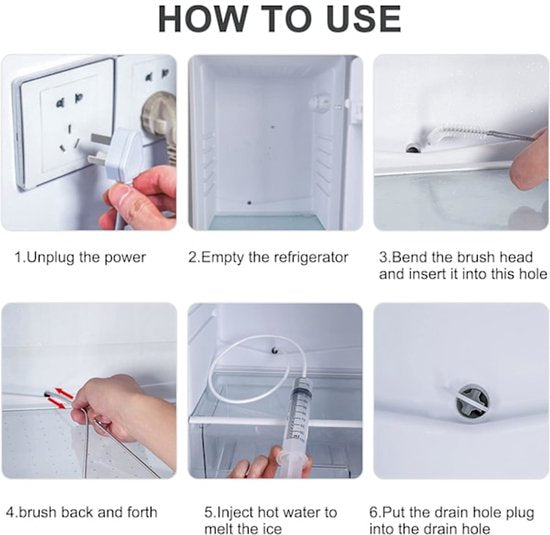 HOW TO USE

1.Unplug the power

2.Empty the refrigerator

3.Bend the brush head and insert it into this hole

4.brush back and forth

5.Inject hot water to melt the ice

6.Put the drain hole plug into the drain hole