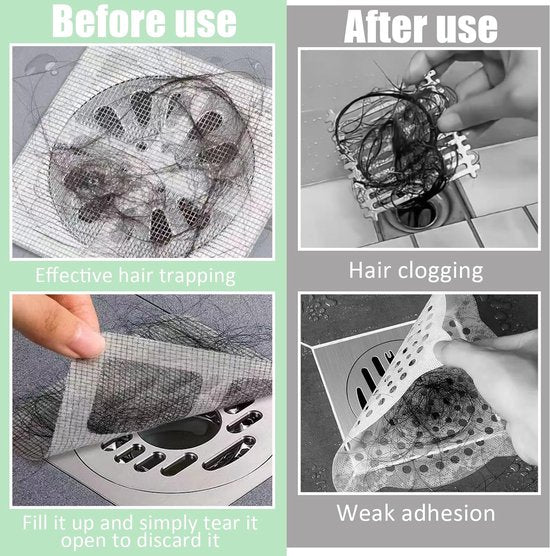 Before use

Effective hair trapping

Fill it up and simply tear it open to discard it

After use

Hair clogging

Weak adhesion