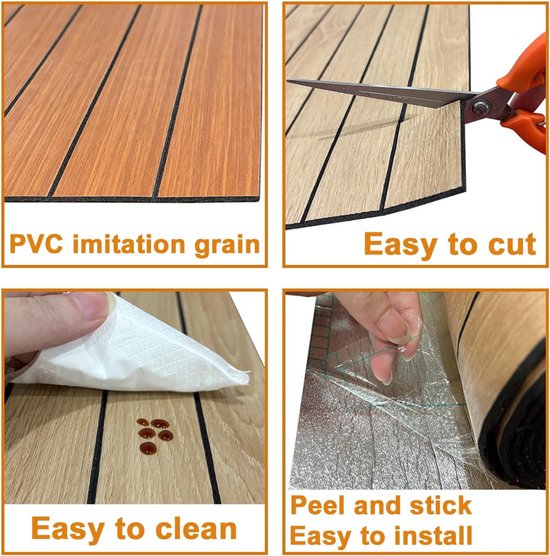 PVC imitation grain

Easy to cut

Easy to clean

Peel and stick
Easy to install