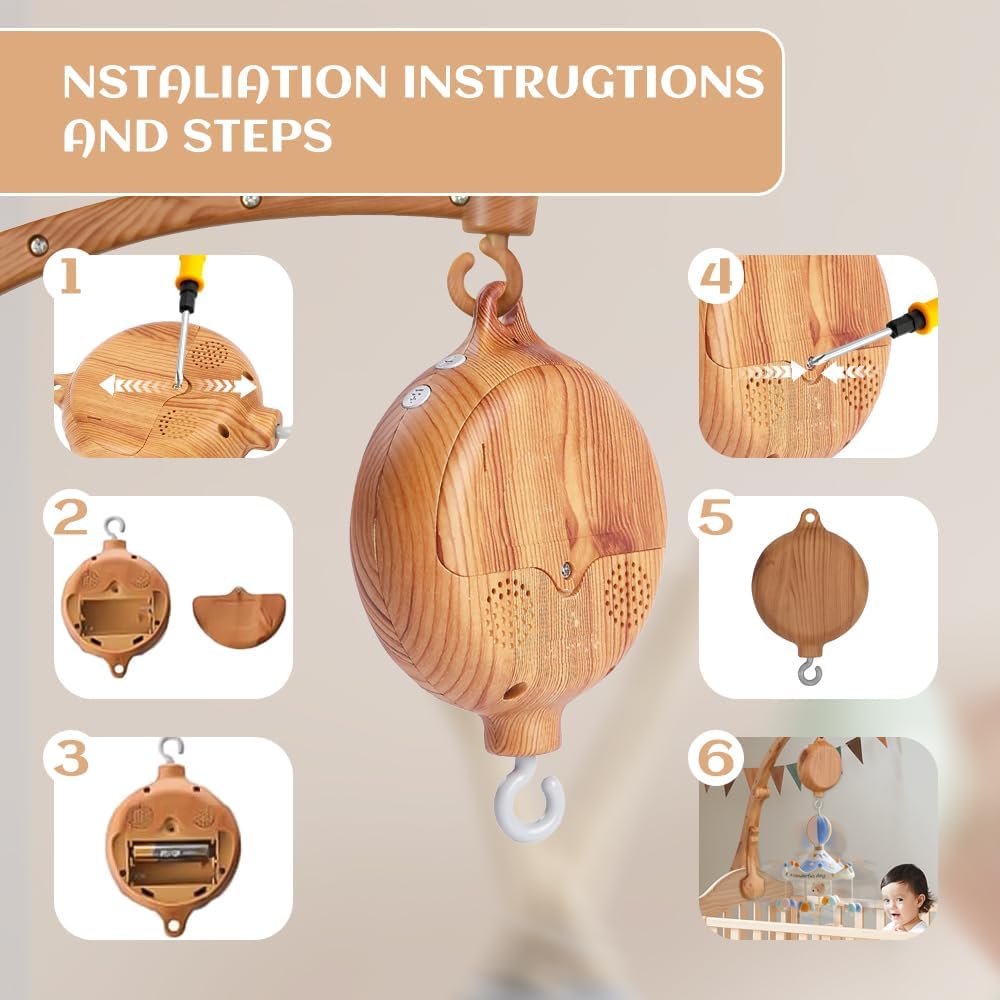 NSTALIATION INSTRUGTIONS AND STEPS

1

2

3

4

5

6