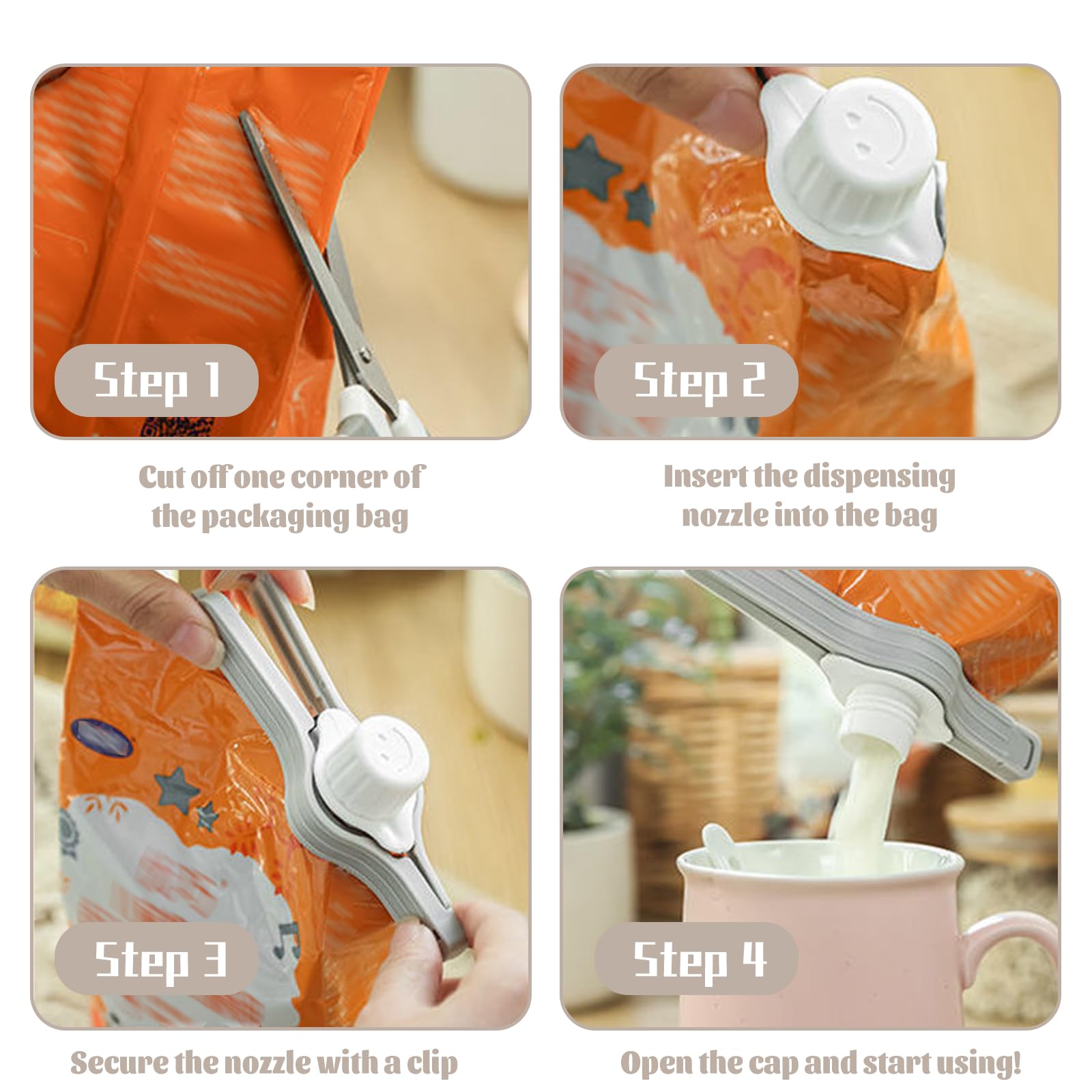 Step 1

Cut off one corner of the packaging bag

Step 2

Insert the dispensing nozzle into the bag

Step 3

Secure the nozzle with a clip

Step 4

Open the cap and start using!