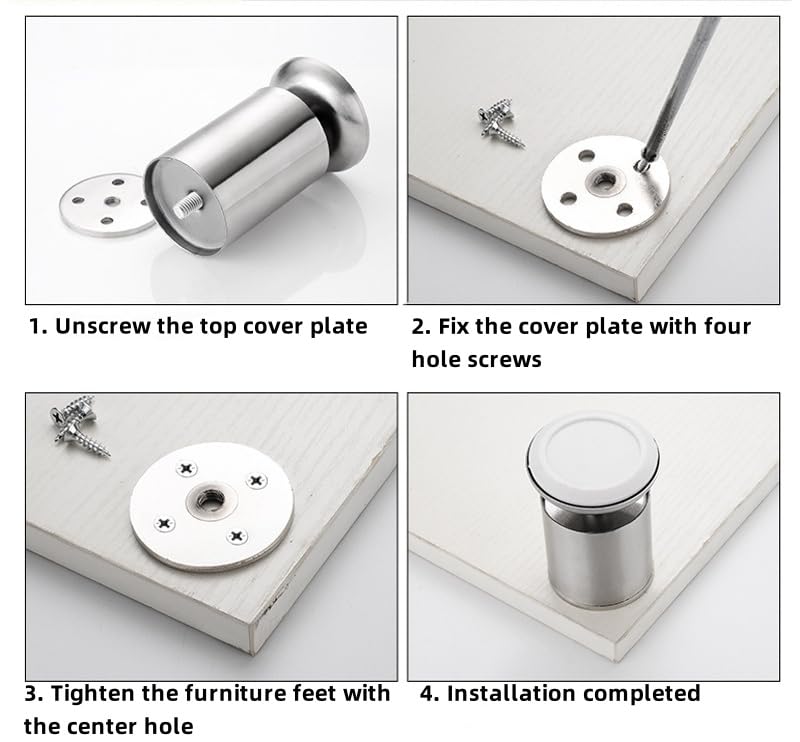 1. Unscrew the top cover plate

2. Fix the cover plate with four hole screws

3. Tighten the furniture feet with the center hole

4. Installation completed