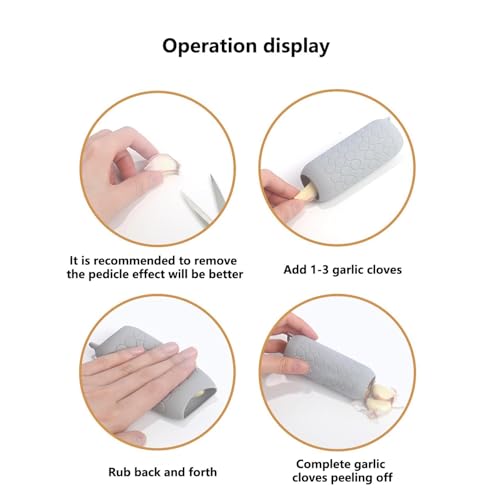 Operation display

It is recommended to remove the pedicle effect will be better

Add 1-3 garlic cloves

Rub back and forth

Complete garlic cloves peeling off