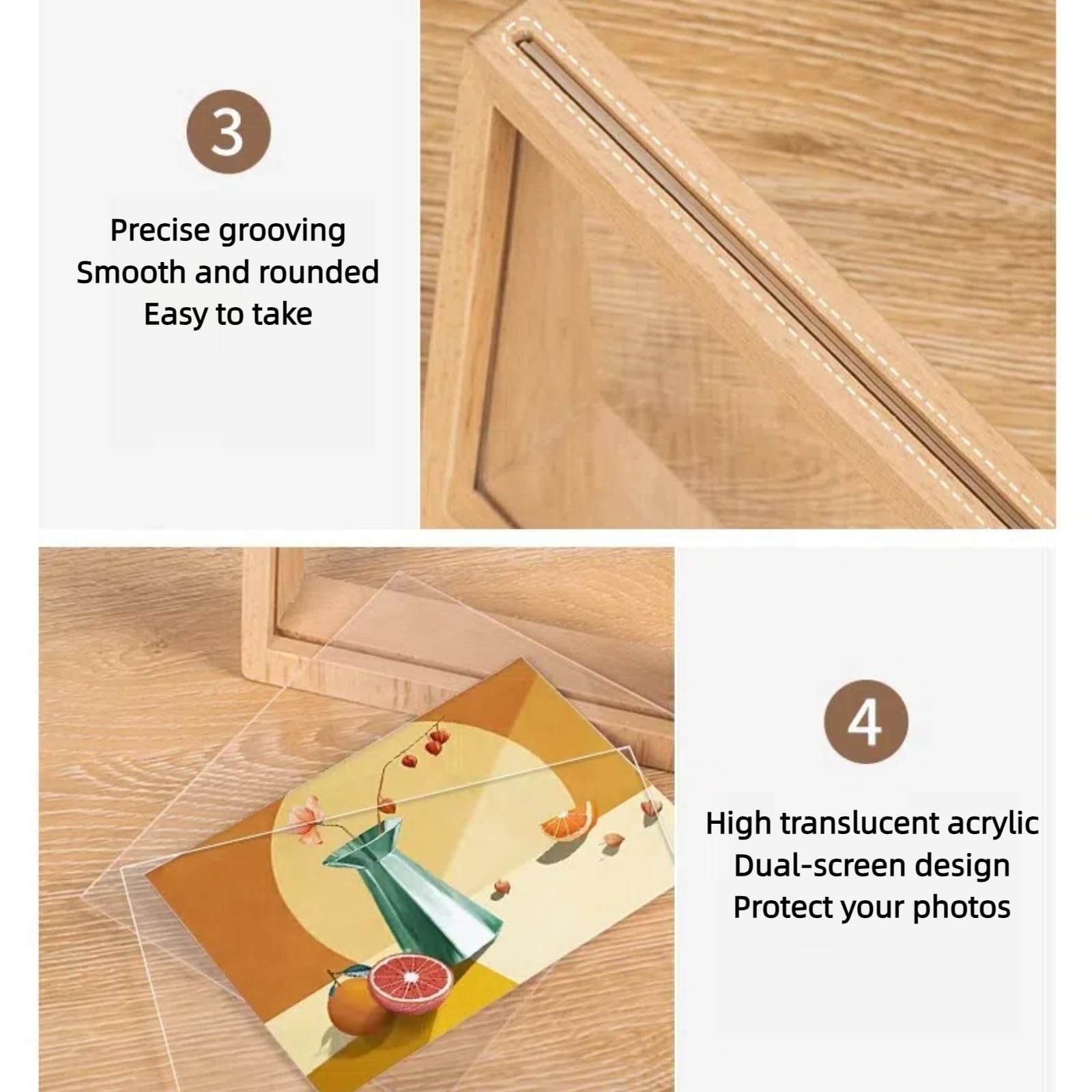 3

Precise grooving
Smooth and rounded
Easy to take

4

High translucent acrylic
Dual-screen design
Protect your photos