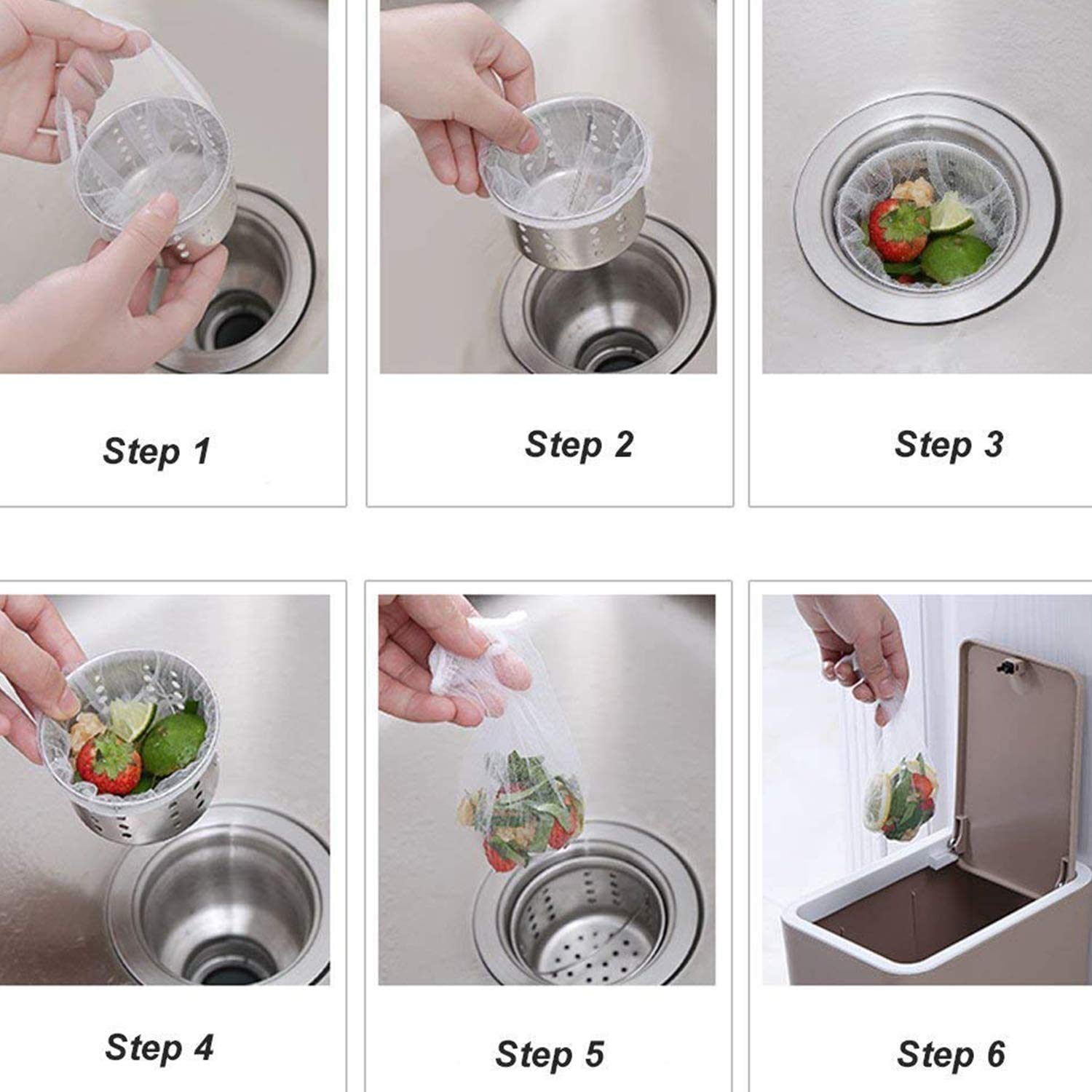 Step 1

Step 2

Step 3

Step 4

Step 5

Step 6