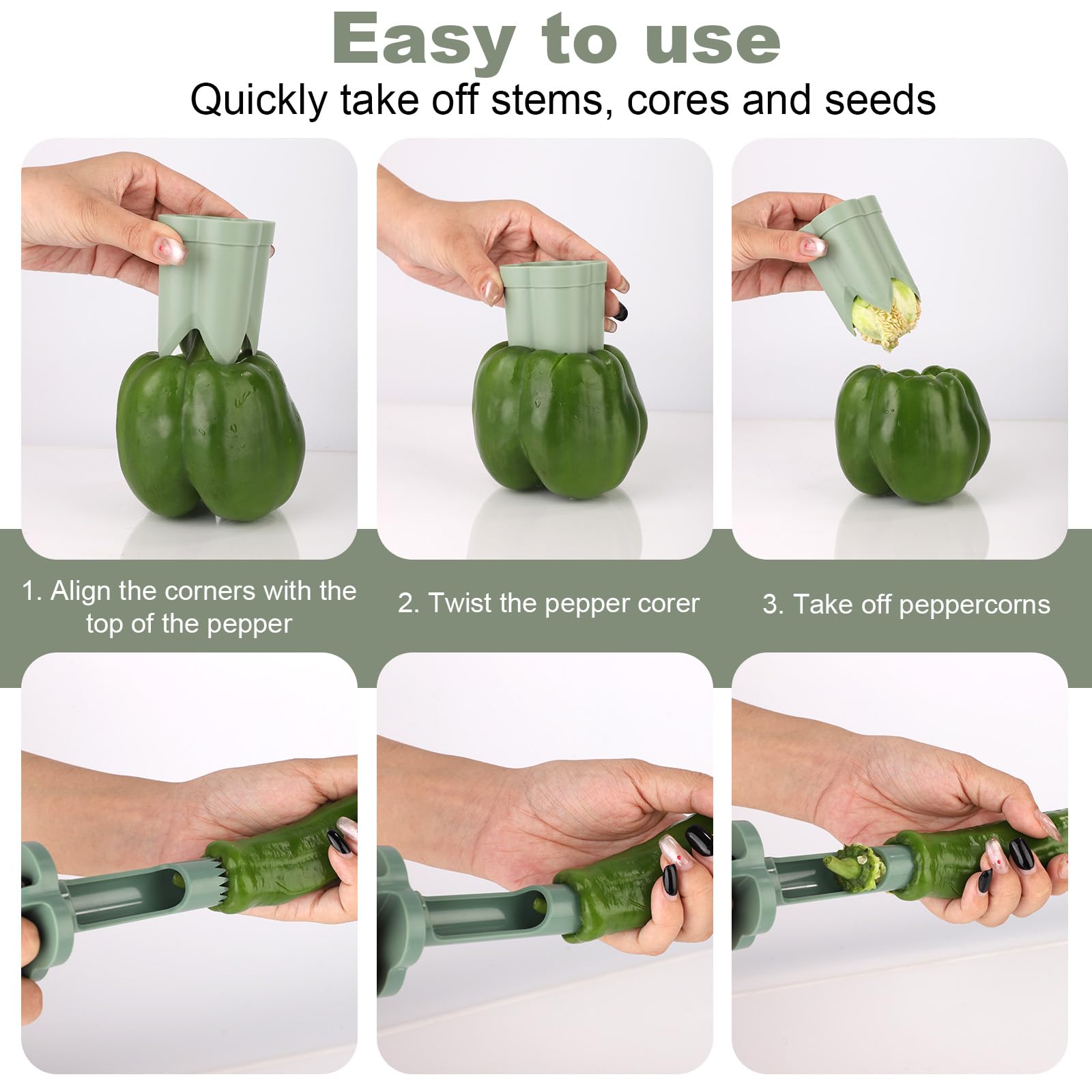 Easy to use
Quickly take off stems, cores and seeds

1. Align the corners with the top of the pepper

2. Twist the pepper corer

3. Take off peppercorns