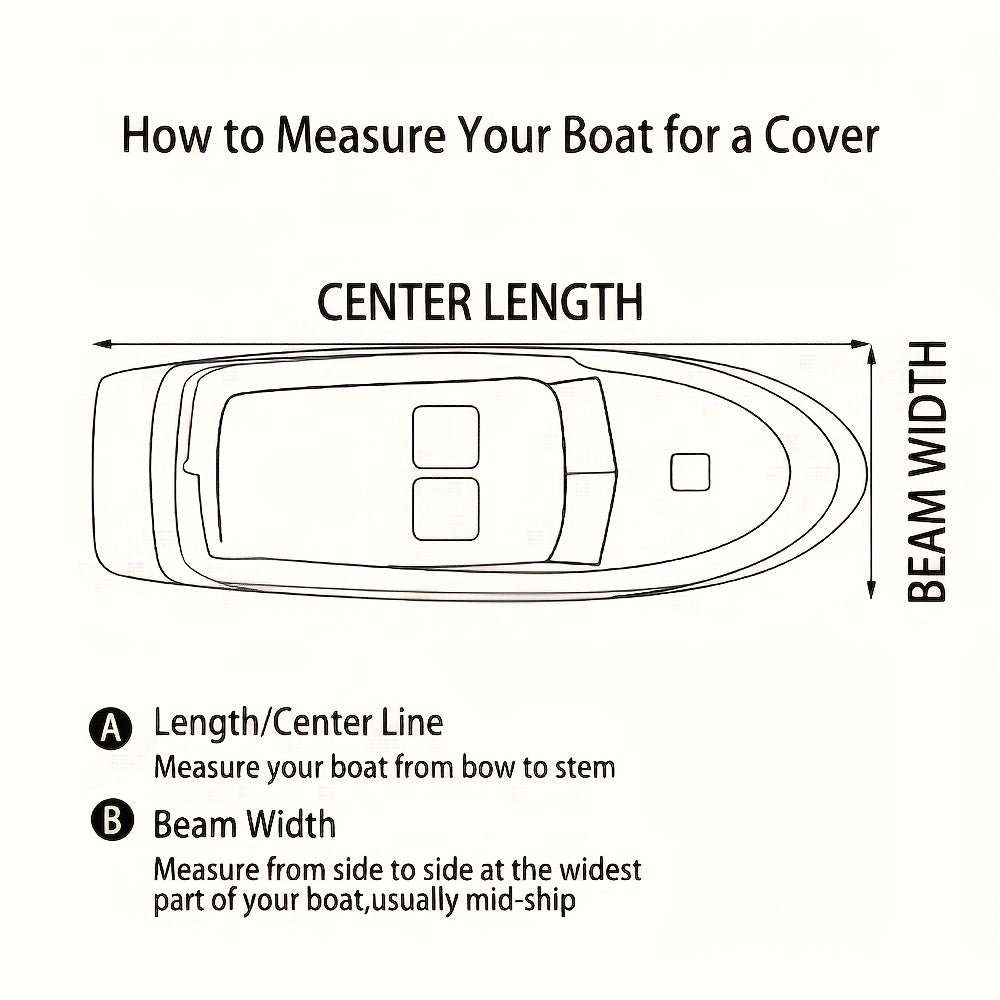 How to Measure Your Boat for a Cover

CENTER LENGTH

BEAM WIDTH

A Length/Center Line
Measure your boat from bow to stem

B Beam Width
Measure from side to side at the widest part of your boat,usually mid-ship