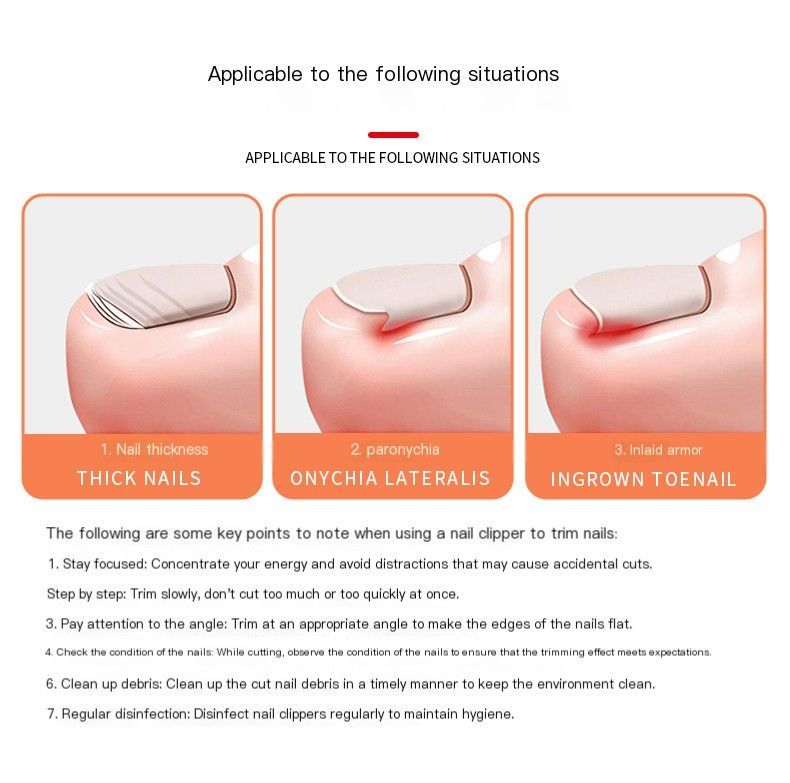 Applicable to the following situations

APPLICABLE TO THE FOLLOWING SITUATIONS

1. Nail thickness
THICK NAILS

2. paronychia
ONYCHIA LATERALIS

3. Inlaid armor
INGROWN TOENAIL

The following are some key points to note when using a nail clipper to trim nails:

1. Stay focused: Concentrate your energy and avoid distractions that may cause accidental cuts.

Step by step: Trim slowly, don't cut too much or too quickly at once.

3. Pay attention to the angle: Trim at an appropriate angle to make the edges of the nails flat.

4. Check the condition of the nails: While cutting, observe the condition of the nails to ensure that the trimming effect meets expectations.

6. Clean up debris: Clean up the cut nail debris in a timely manner to keep the environment clean.

7. Regular disinfection: Disinfect nail clippers regularly to maintain hygiene.