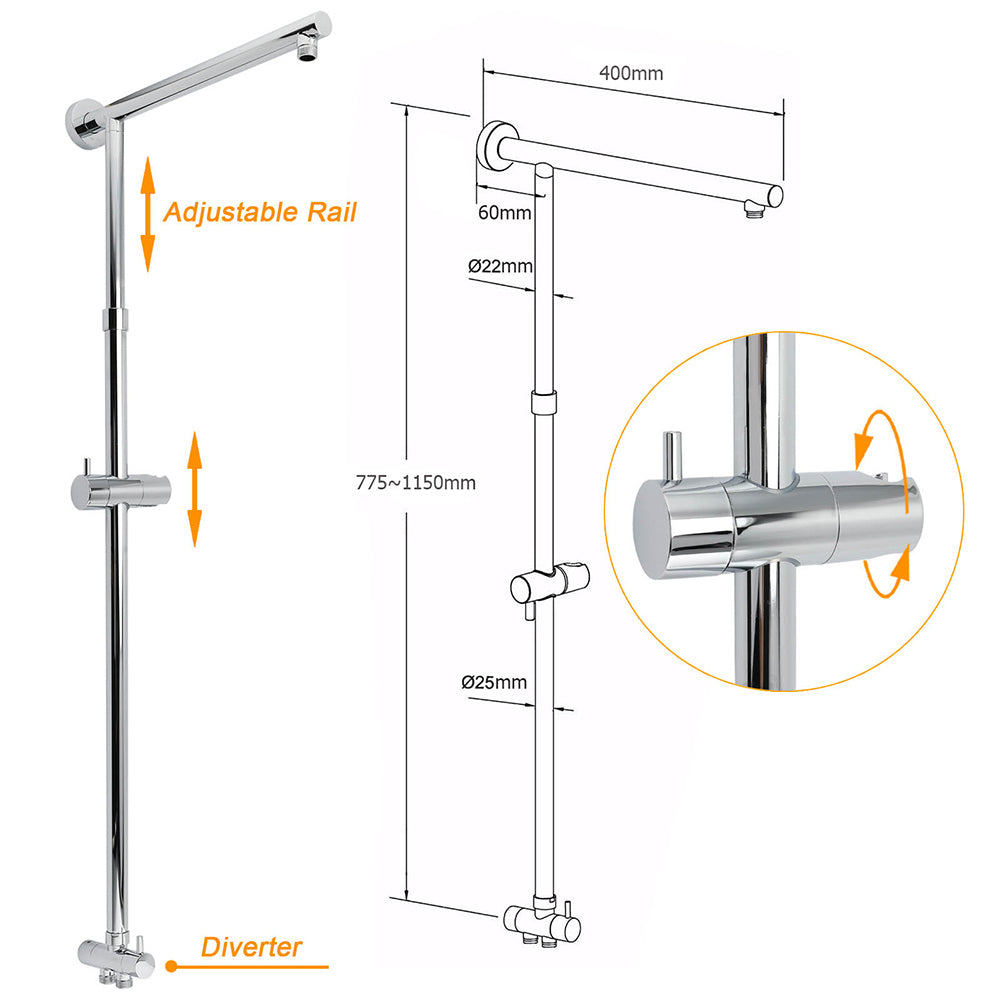 Adjustable Rail

Diverter

400mm

60mm

Ø22mm

775~1150mm

Ø25mm