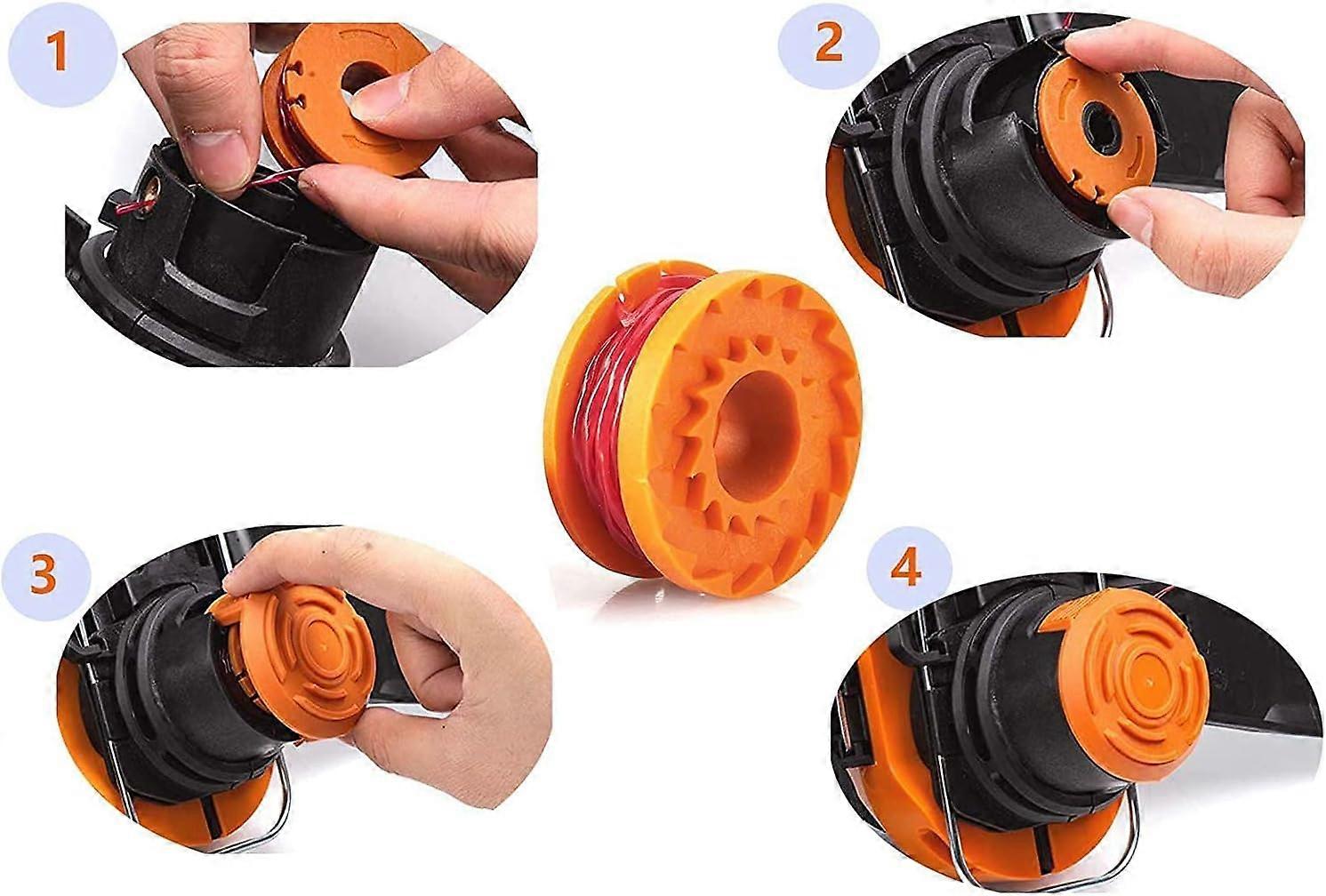 1

2

3

4