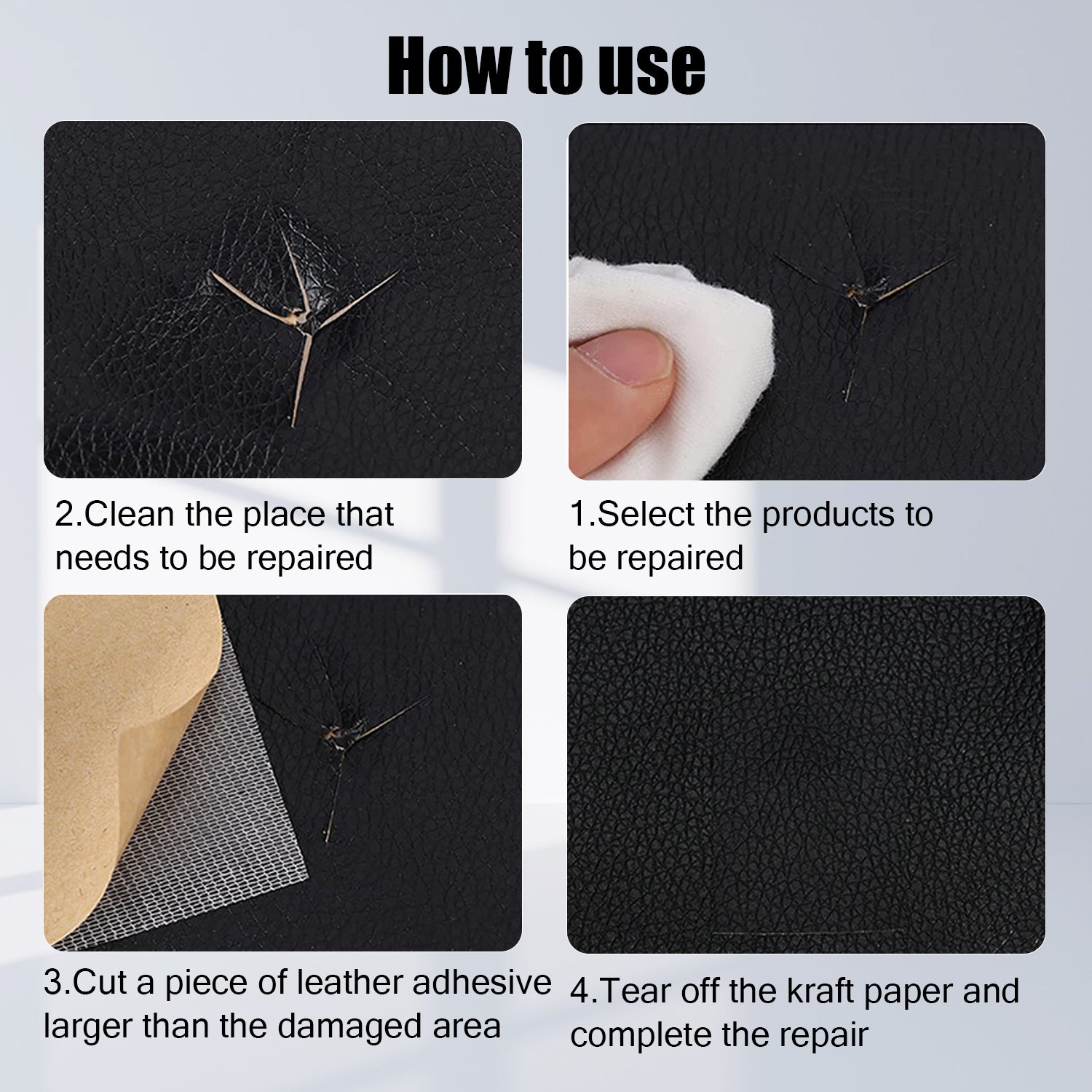 How to use

2.Clean the place that needs to be repaired

1.Select the products to be repaired

3.Cut a piece of leather adhesive larger than the damaged area

4.Tear off the kraft paper and complete the repair