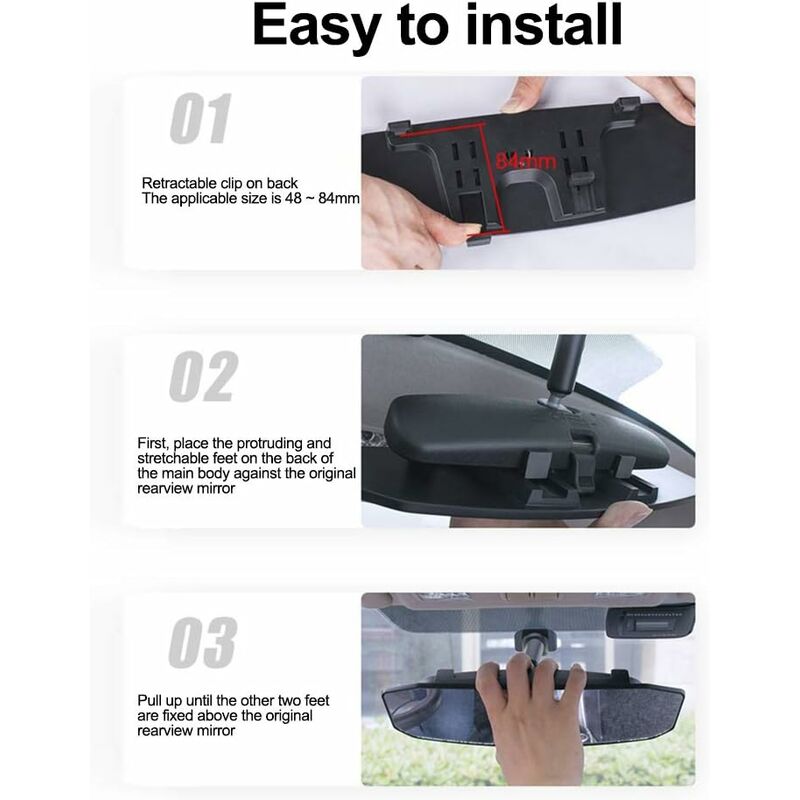 Easy to install

01

Retractable clip on back
The applicable size is 48 ~ 84mm

84mm

02

First, place the protruding and stretchable feet on the back of the main body against the original rearview mirror

03

Pull up until the other two feet are fixed above the original rearview mirror