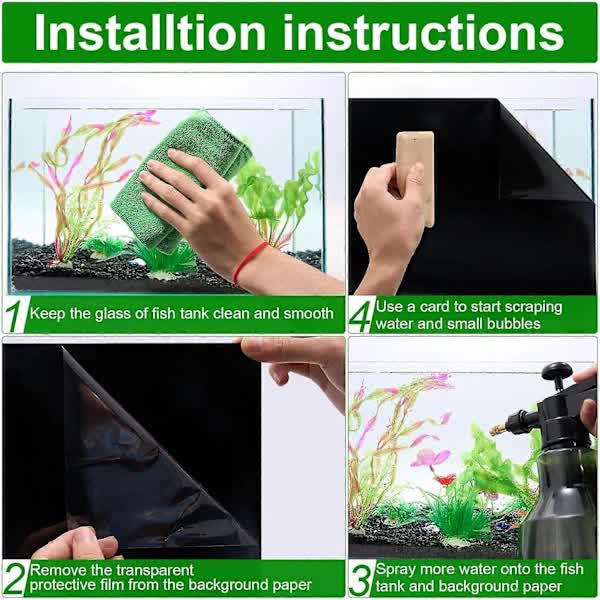 Installtion instructions

1 Keep the glass of fish tank clean and smooth

4 Use a card to start scraping water and small bubbles

2 Remove the transparent protective film from the background paper

3 Spray more water onto the fish tank and background paper