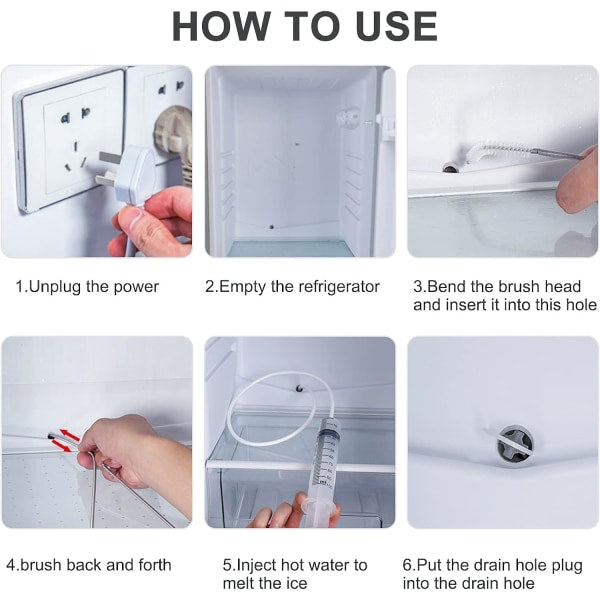 HOW TO USE

1.Unplug the power

2.Empty the refrigerator

3.Bend the brush head and insert it into this hole

4.brush back and forth

5.Inject hot water to melt the ice

6.Put the drain hole plug into the drain hole