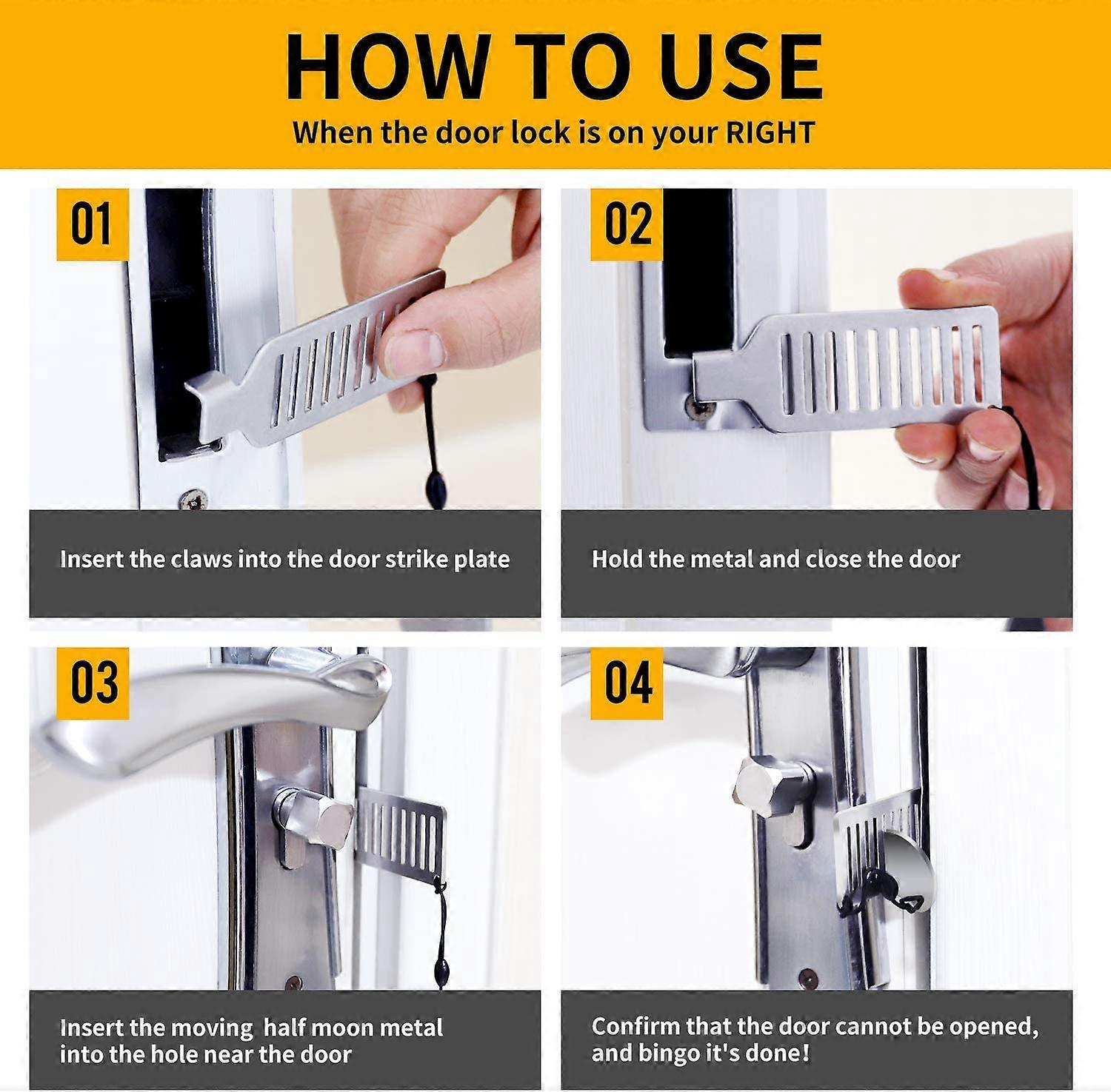 HOW TO USE

When the door lock is on your RIGHT

01

Insert the claws into the door strike plate

02

Hold the metal and close the door

03

Insert the moving  half moon metal into the hole near the door

04

Confirm that the door cannot be opened, and bingo it's done!