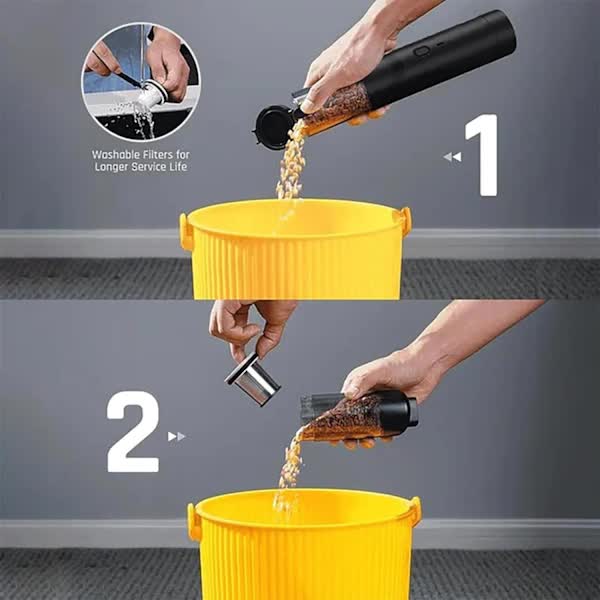 Washable Filters for Longer Service Life

1

2