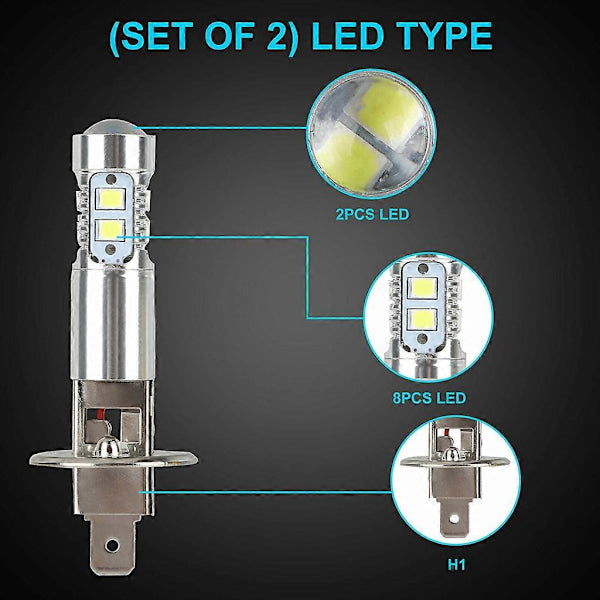 (SET OF 2) LED TYPE

2PCS LED

8PCS LED

H1