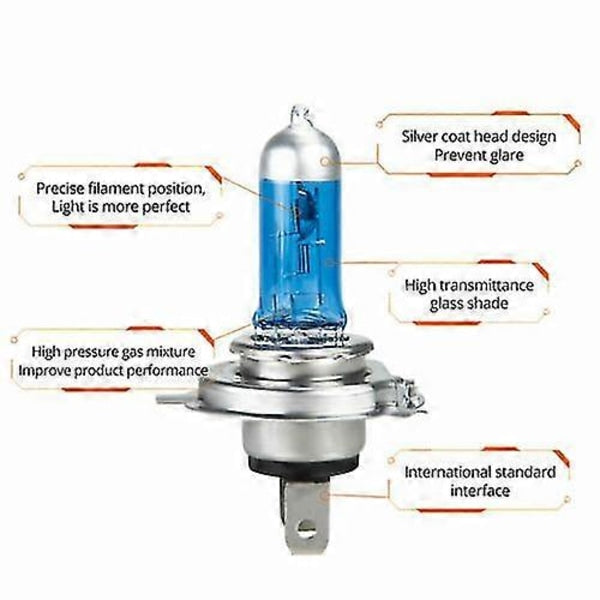 Silver coat head design
Prevent glare

Precise filament position,
Light is more perfect

High transmittance
glass shade

High pressure gas mixture
Improve product performance

International standard
interface