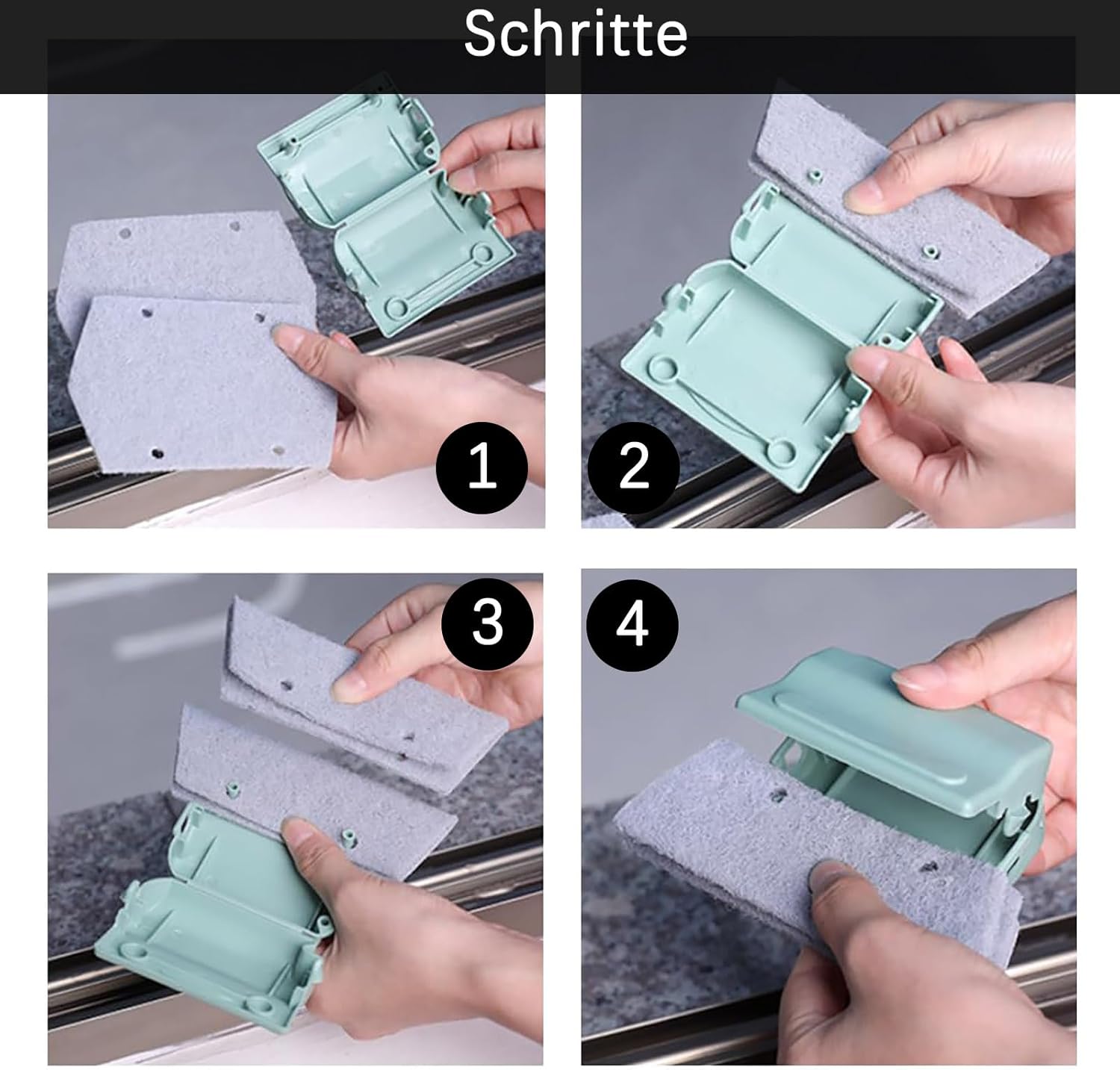 Schritte

1

2

3

4