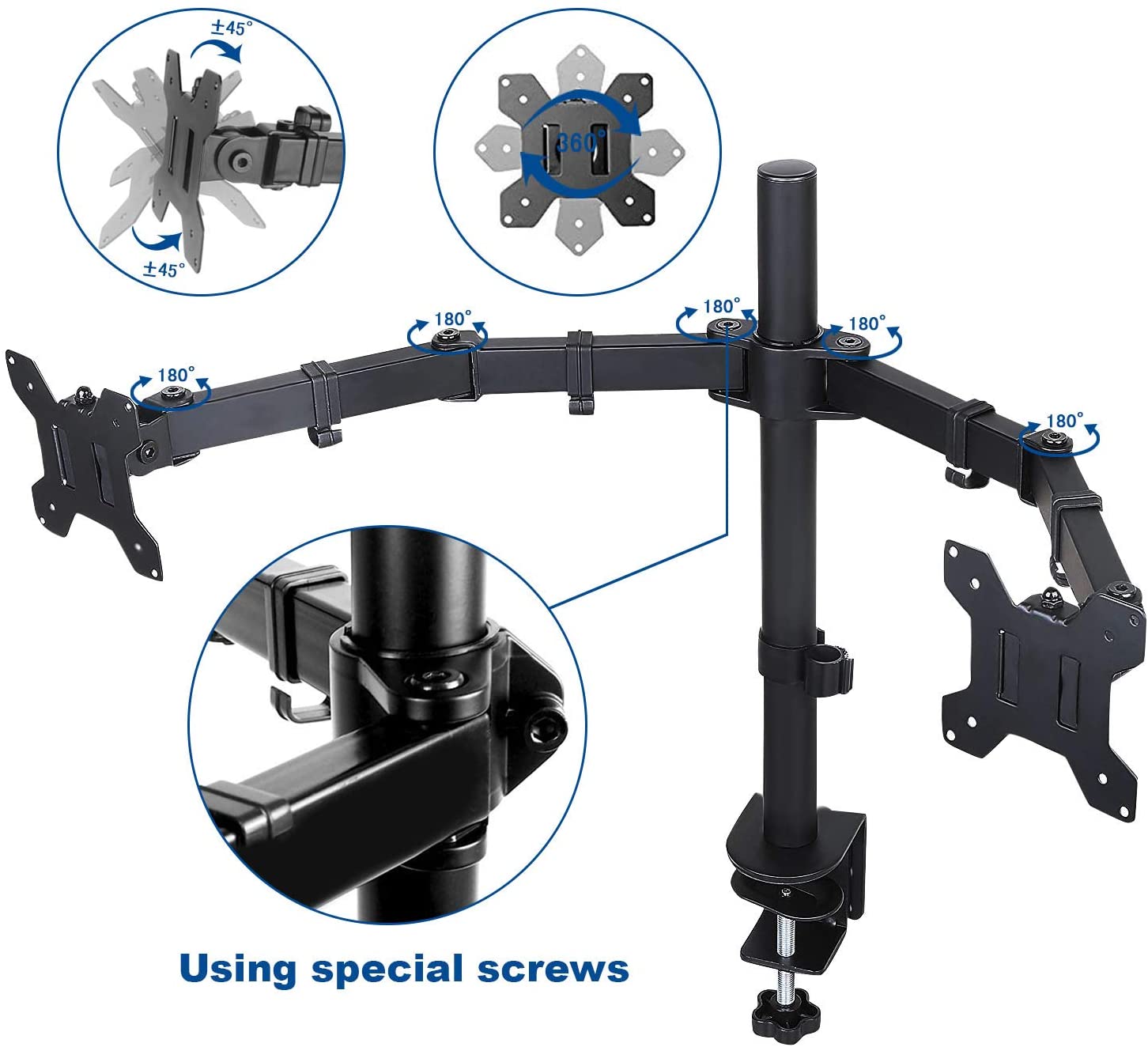 ±45°
±45°
360°
180°
180°
180°
180°
180°
Using special screws