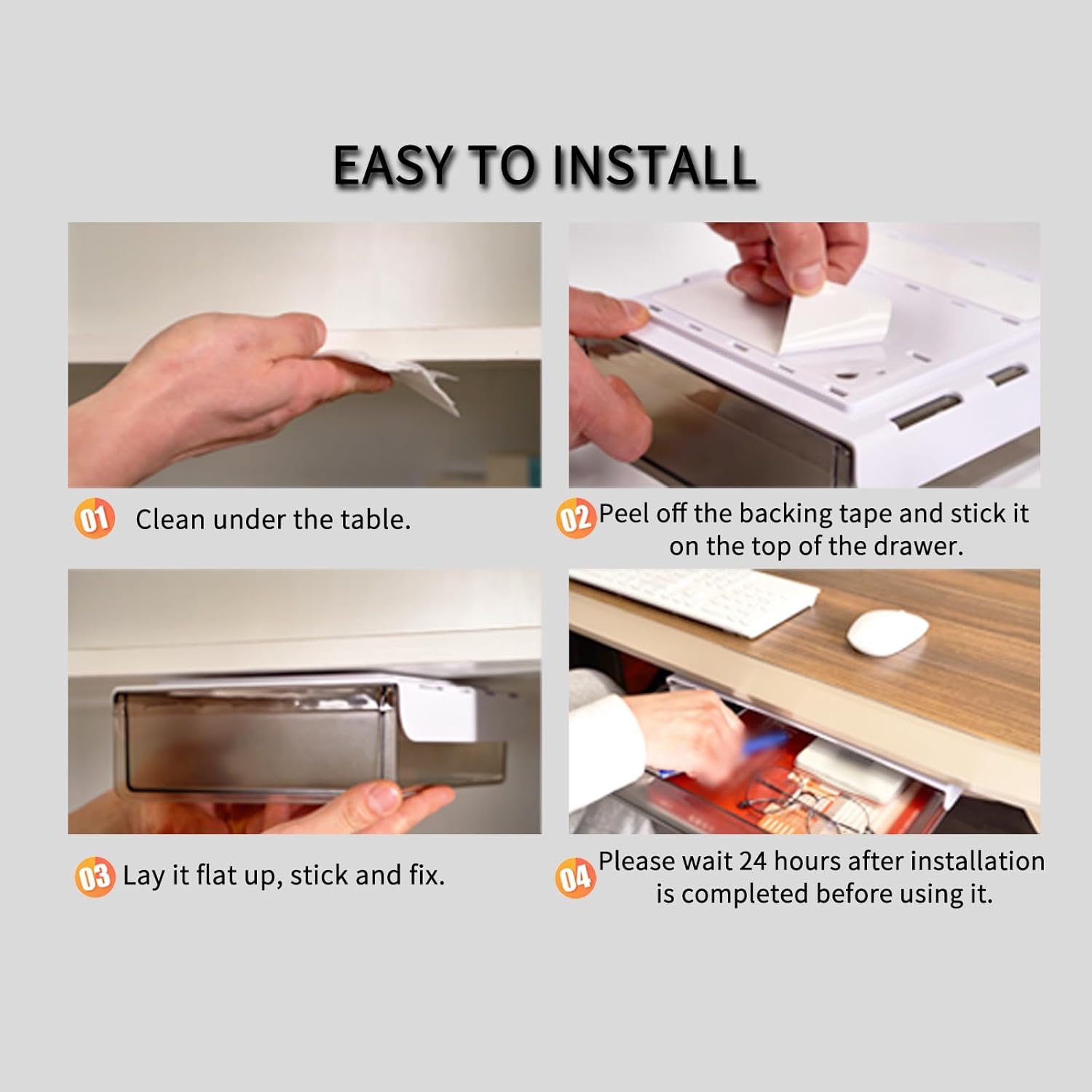 EASY TO INSTALL

01 Clean under the table.

02 Peel off the backing tape and stick it on the top of the drawer.

03 Lay it flat up, stick and fix.

04 Please wait 24 hours after installation is completed before using it.