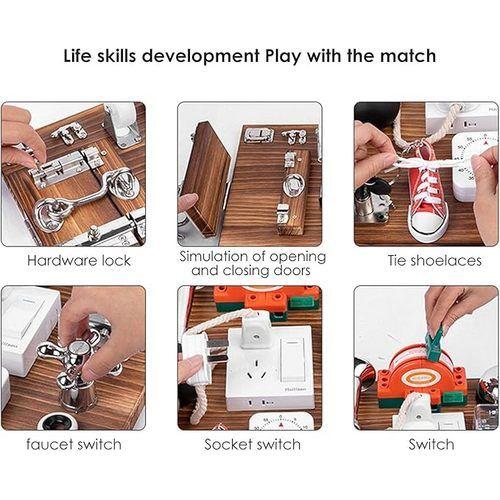 Life skills development Play with the match

Hardware lock

Simulation of opening and closing doors

Tie shoelaces

faucet switch

Socket switch

Switch