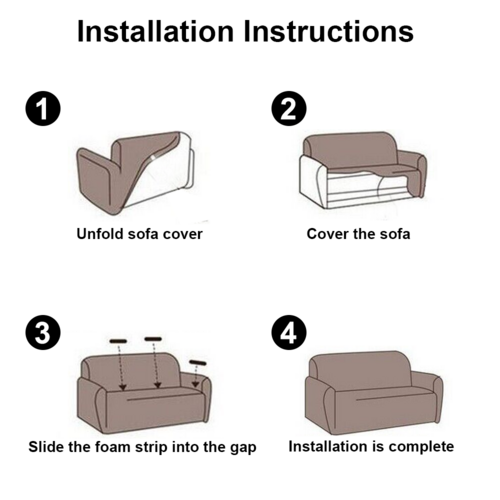 Installation Instructions

1

Unfold sofa cover

2

Cover the sofa

3

Slide the foam strip into the gap

4

Installation is complete