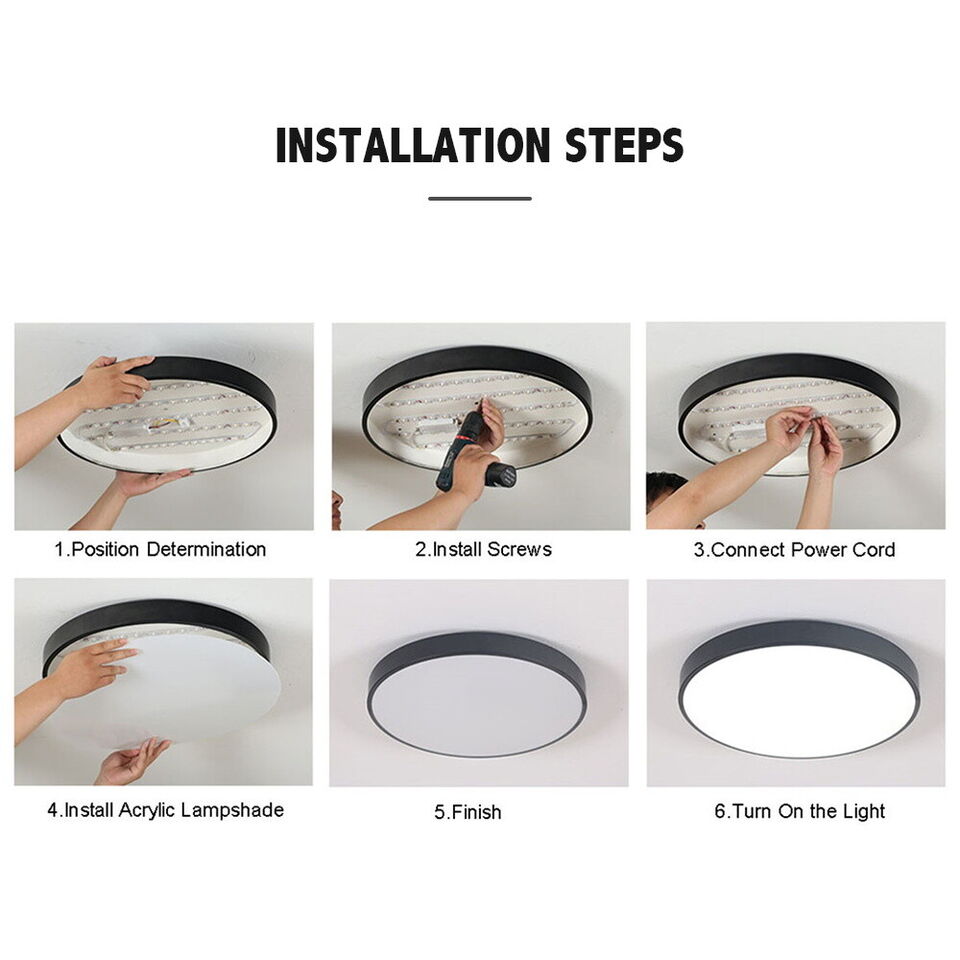 INSTALLATION STEPS

1.Position Determination

2.Install Screws

3.Connect Power Cord

4.Install Acrylic Lampshade

5.Finish

6.Turn On the Light