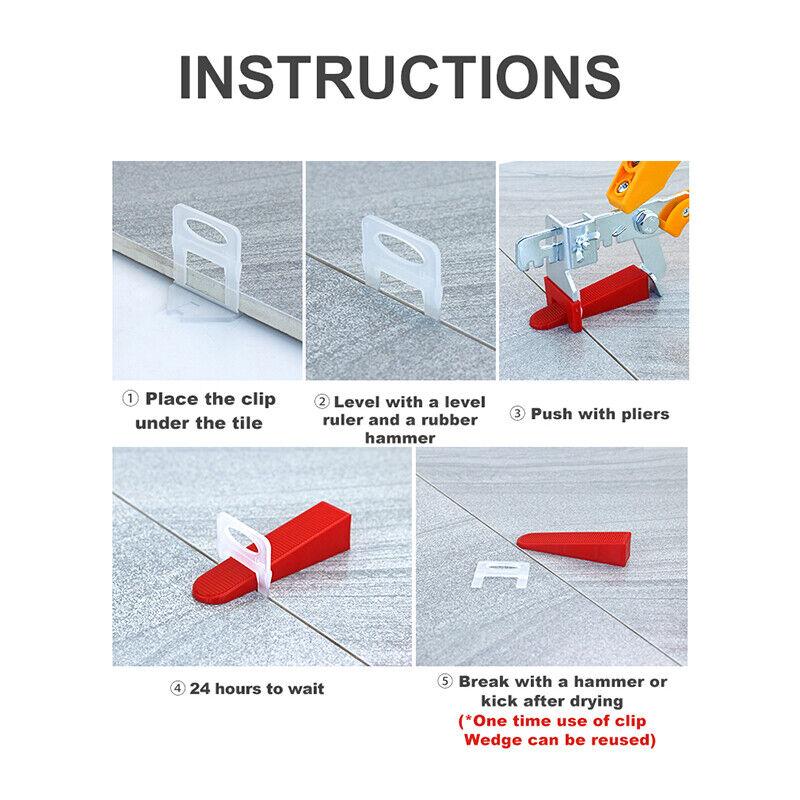 INSTRUCTIONS

① Place the clip under the tile

② Level with a level ruler and a rubber hammer

③ Push with pliers

④ 24 hours to wait

⑤ Break with a hammer or kick after drying
(*One time use of clip Wedge can be reused)