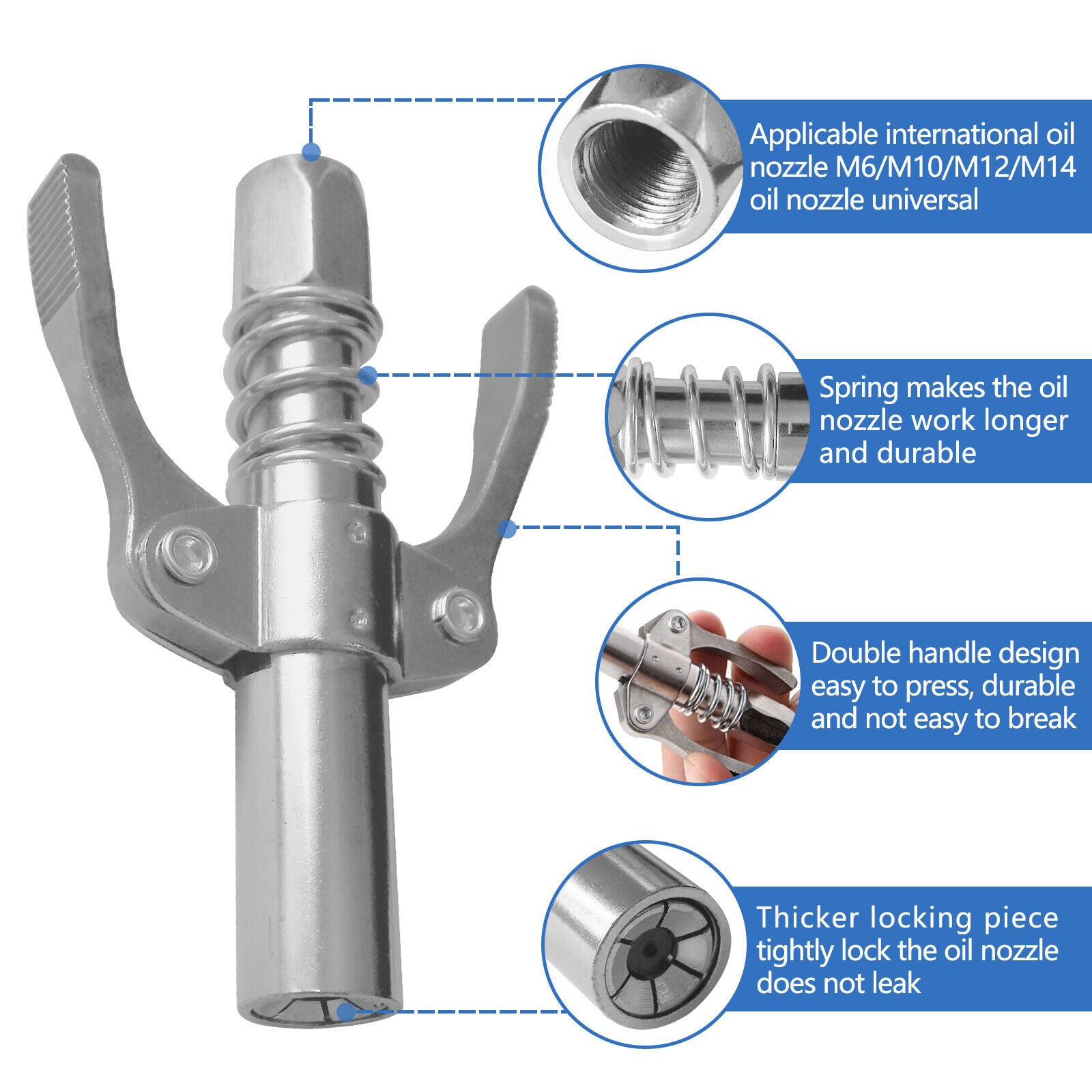 Applicable international oil nozzle M6/M10/M12/M14 oil nozzle universal

Spring makes the oil nozzle work longer and durable

Double handle design easy to press, durable and not easy to break

Thicker locking piece tightly lock the oil nozzle does not leak