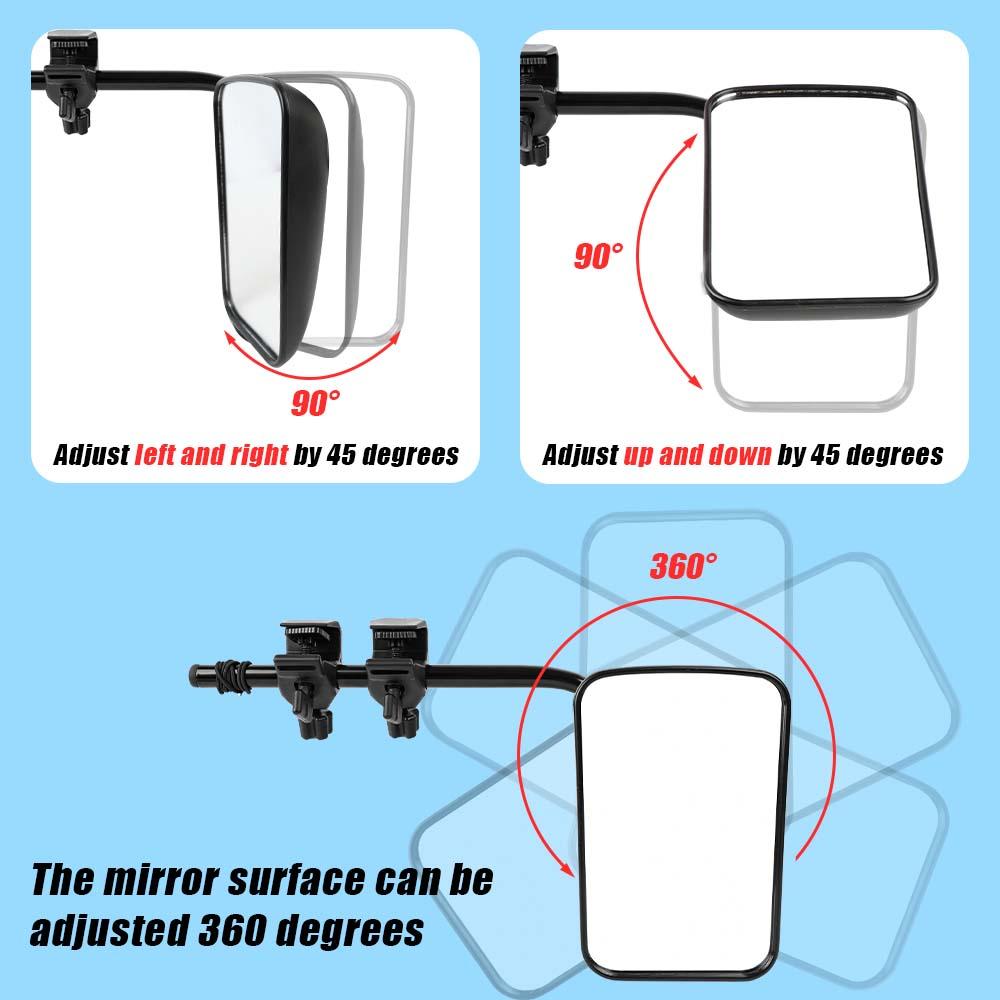 90°

Adjust left and right by 45 degrees

90°

Adjust up and down by 45 degrees

360°

The mirror surface can be adjusted 360 degrees