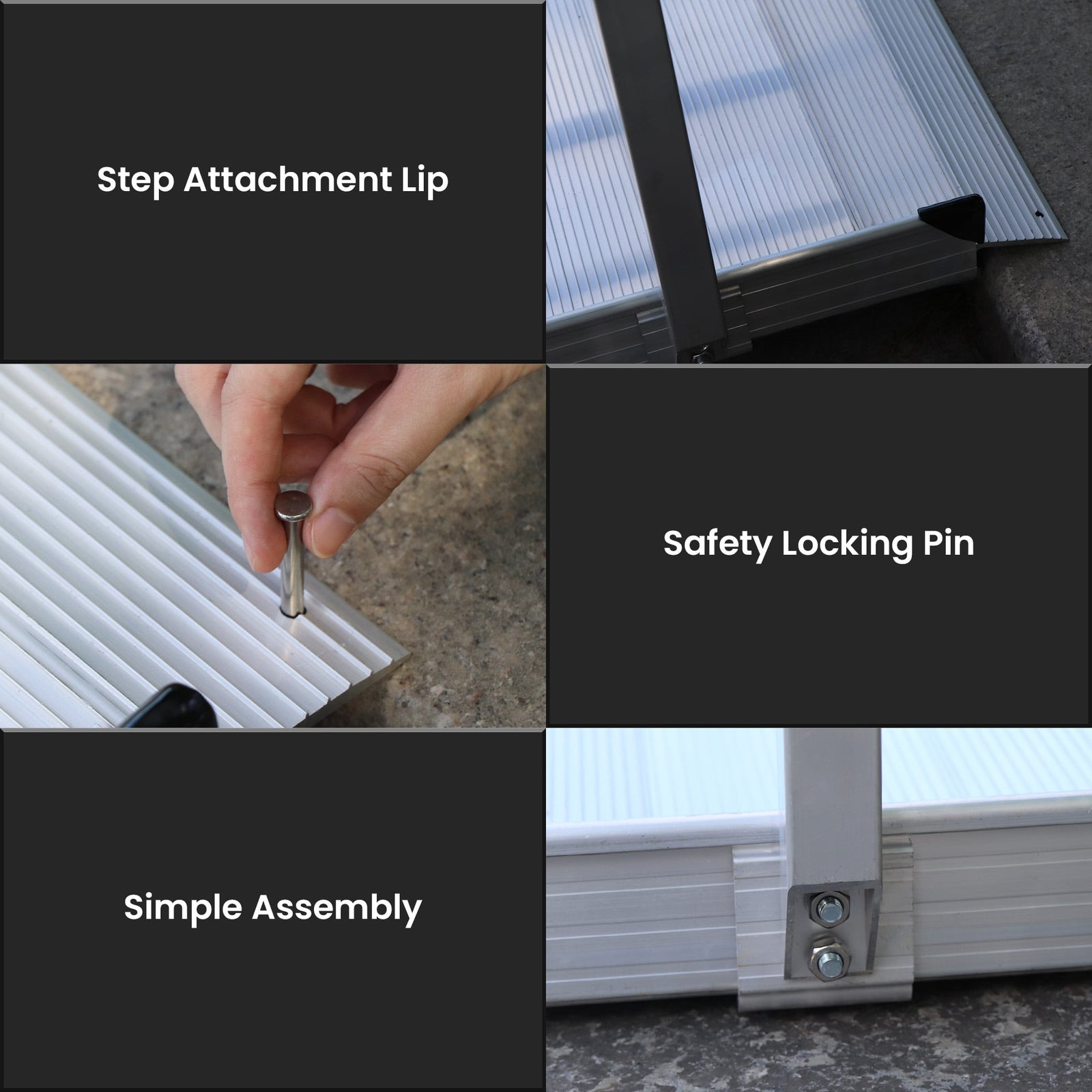 Step Attachment Lip

Safety Locking Pin

Simple Assembly