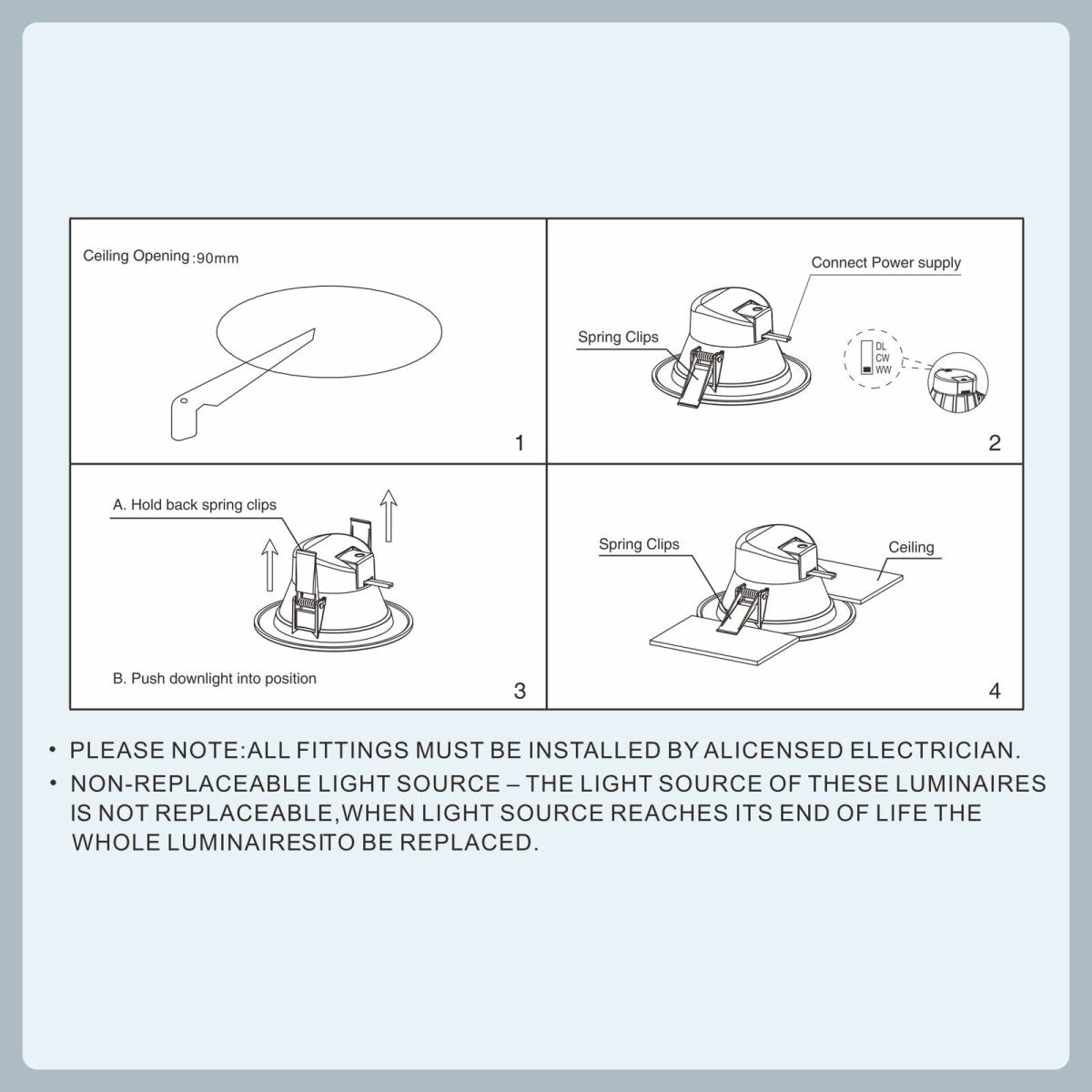 Ceiling Opening :90mm

1

Connect Power supply

Spring Clips

DL
CW
WW

2

A. Hold back spring clips

B. Push downlight into position

3

Spring Clips

Ceiling

4

• PLEASE NOTE:ALL FITTINGS MUST BE INSTALLED BY ALICENSED ELECTRICIAN.

• NON-REPLACEABLE LIGHT SOURCE – THE LIGHT SOURCE OF THESE LUMINAIRES IS NOT REPLACEABLE,WHEN LIGHT SOURCE REACHES ITS END OF LIFE THE WHOLE LUMINAIRESITO BE REPLACED.