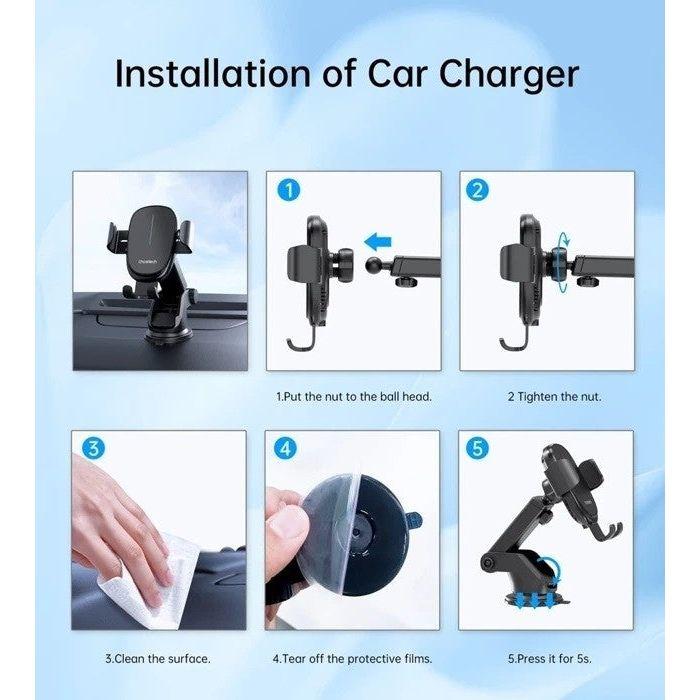 Installation of Car Charger

Choetech

1

2

1.Put the nut to the ball head.

2 Tighten the nut.

3

4

5

3.Clean the surface.

4.Tear off the protective films.

5.Press it for 5s.