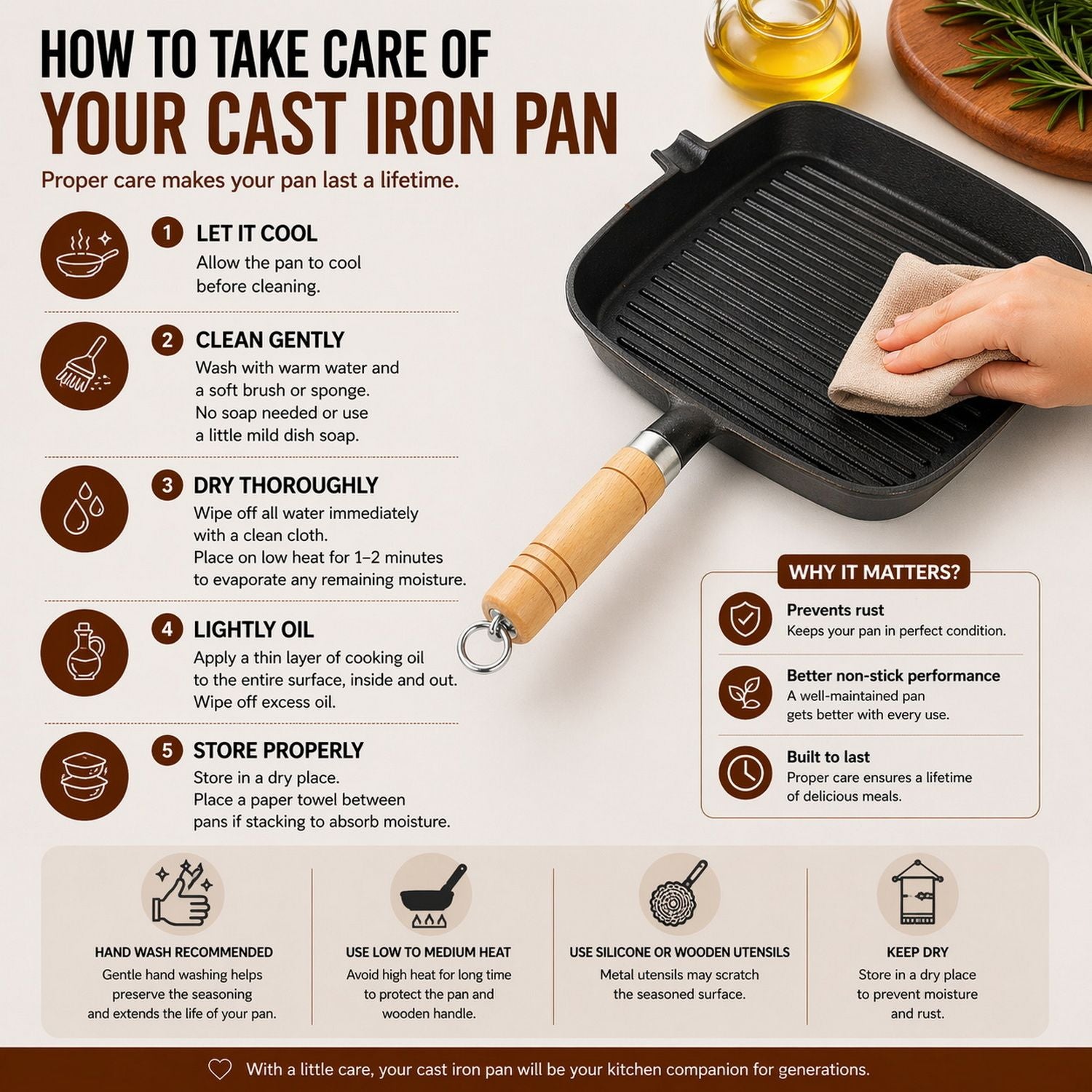 HOW TO TAKE CARE OF
YOUR CAST IRON PAN

Proper care makes your pan last a lifetime.

1 LET IT COOL
Allow the pan to cool before cleaning.

2 CLEAN GENTLY
Wash with warm water and a soft brush or sponge. No soap needed or use a little mild dish soap.

3 DRY THOROUGHLY
Wipe off all water immediately with a clean cloth. Place on low heat for 1–2 minutes to evaporate any remaining moisture.

4 LIGHTLY OIL
Apply a thin layer of cooking oil to the entire surface, inside and out. Wipe off excess oil.

5 STORE PROPERLY
Store in a dry place. Place a paper towel between pans if stacking to absorb moisture.

WHY IT MATTERS?

Prevents rust
Keeps your pan in perfect condition.

Better non-stick performance
A well-maintained pan gets better with every use.

Built to last
Proper care ensures a lifetime of delicious meals.

HAND WASH RECOMMENDED
Gentle hand washing helps preserve the seasoning and extends the life of your pan.

USE LOW TO MEDIUM HEAT
Avoid high heat for long time to protect the pan and wooden handle.

USE SILICONE OR WOODEN UTENSILS
Metal utensils may scratch the seasoned surface.

KEEP DRY
Store in a dry place to prevent moisture and rust.

With a little care, your cast iron pan will be your kitchen companion for generations.