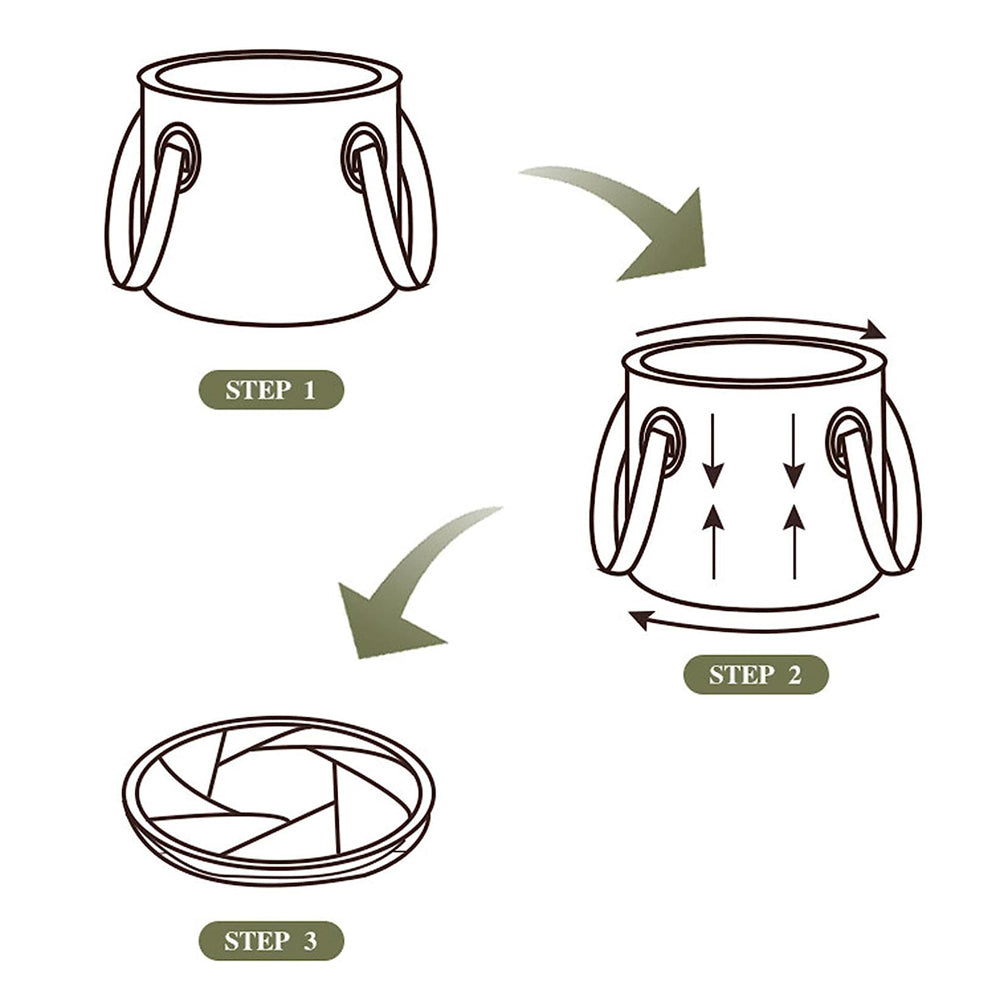 STEP 1

STEP 2

STEP 3